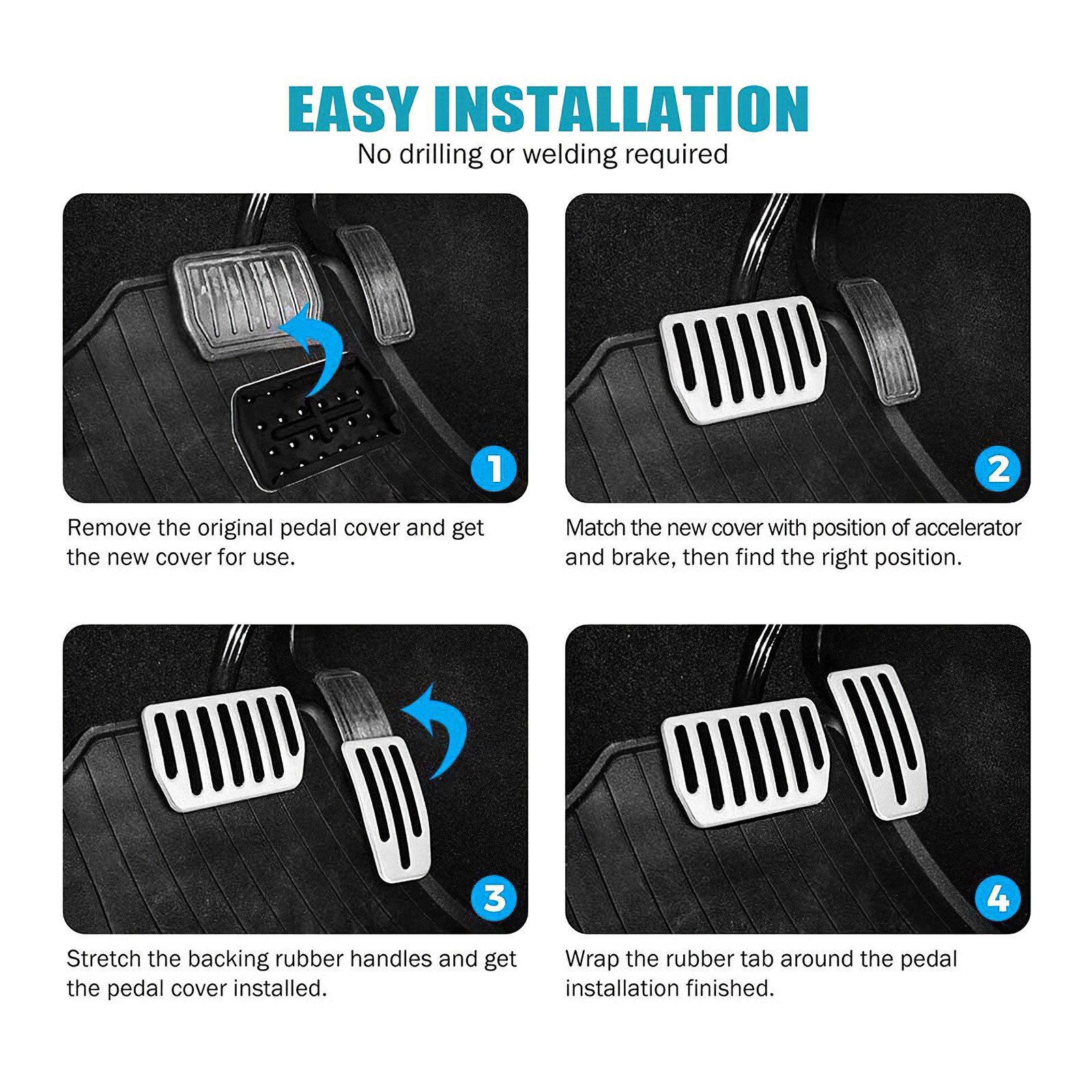 EASY INSTALLATION
No drilling or welding required

1

Remove the original pedal cover and get the new cover for use.

2

Match the new cover with position of accelerator and brake, then find the right position.

3

Stretch the backing rubber handles and get the pedal cover installed.

4

Wrap the rubber tab around the pedal installation finished.