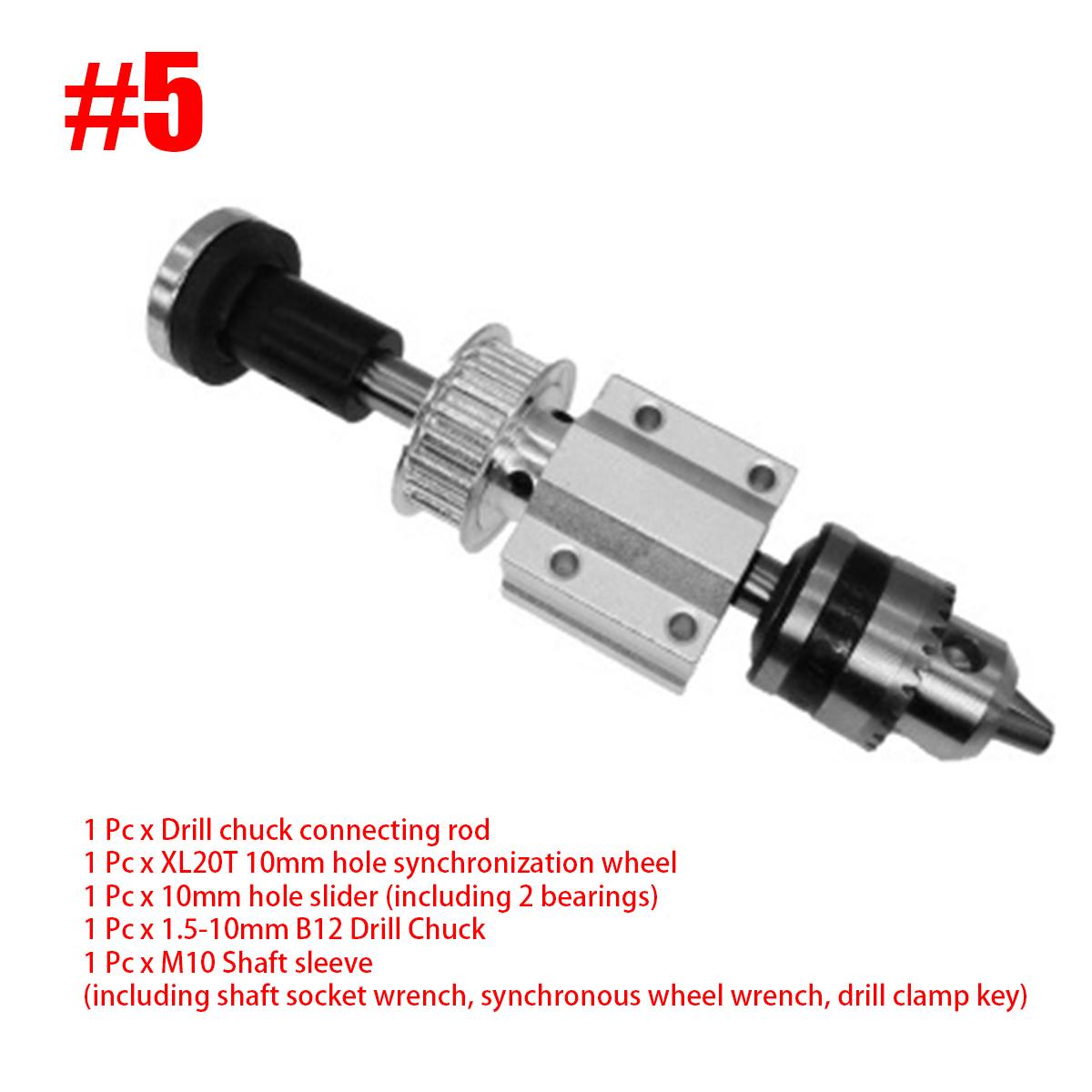 #5

1 Pc x Drill chuck connecting rod
1 Pc x XL20T 10mm hole synchronization wheel
1 Pc x 10mm hole slider (including 2 bearings)
1 Pc x 1.5-10mm B12 Drill Chuck
1 Pc x M10 Shaft sleeve
(including shaft socket wrench, synchronous wheel wrench, drill clamp key)