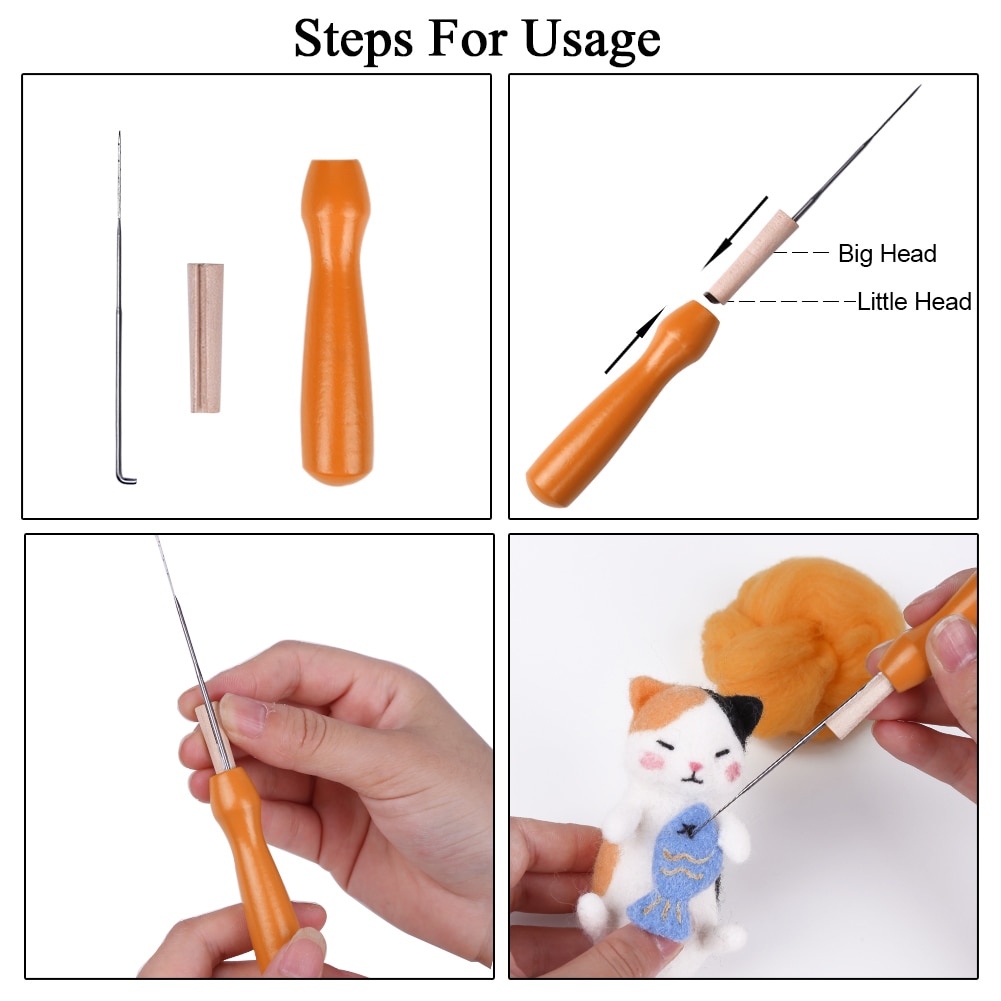 Steps For Usage

Big Head

Little Head