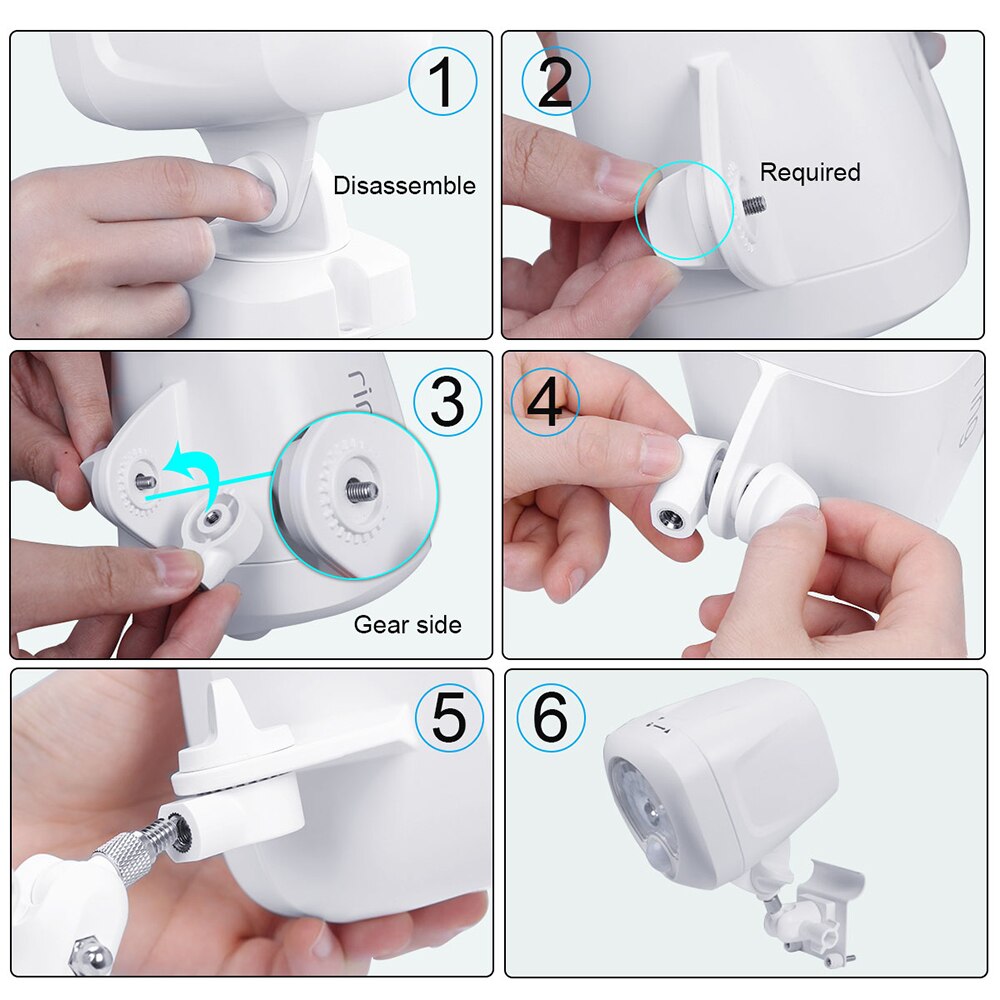 1
Disassemble

2
Required

3
Gear side

4

5

6