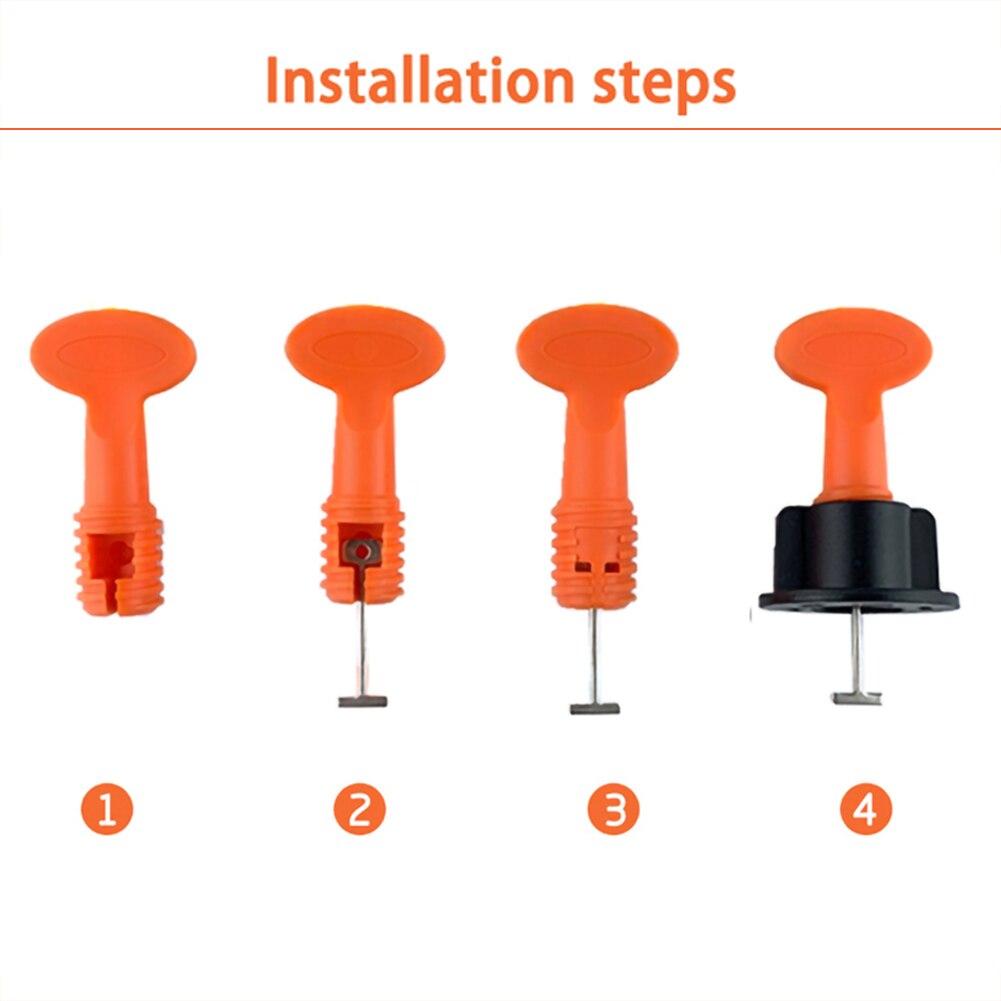 Installation steps

1

2

3

4