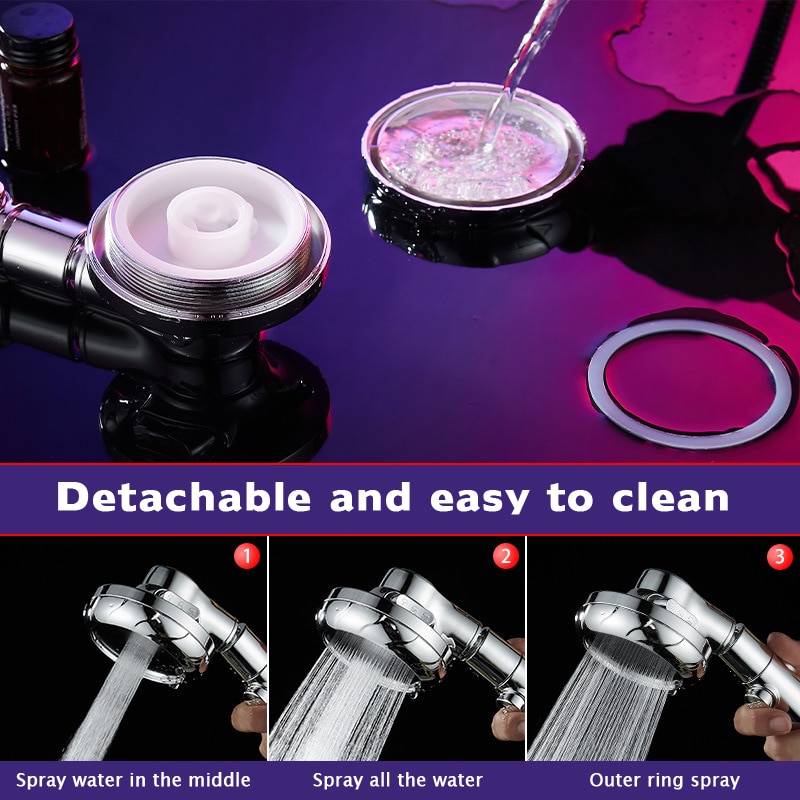 Detachable and easy to clean

1

2

3

Spray water in the middle

Spray all the water

Outer ring spray