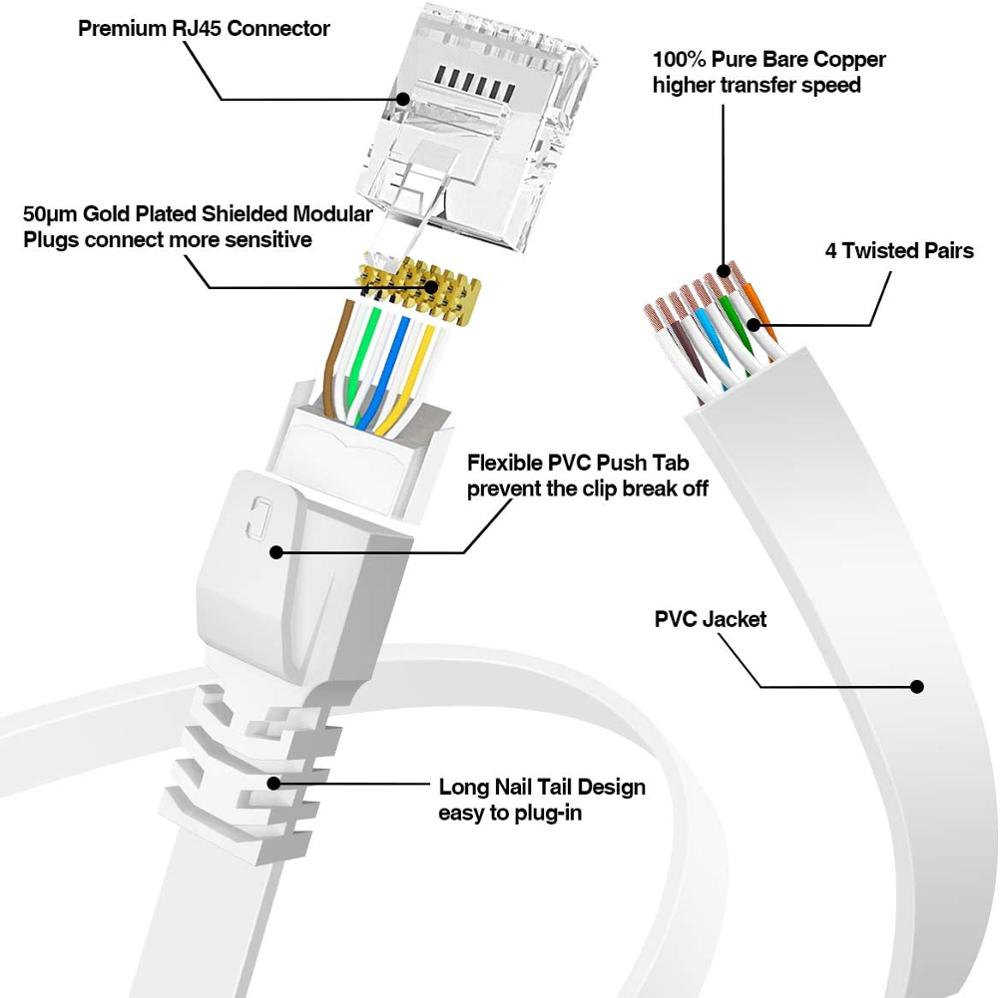 Premium RJ45 Connector

100% Pure Bare Copper
higher transfer speed

50μm Gold Plated Shielded Modular
Plugs connect more sensitive

4 Twisted Pairs

Flexible PVC Push Tab
prevent the clip break off

PVC Jacket

Long Nail Tail Design
easy to plug-in