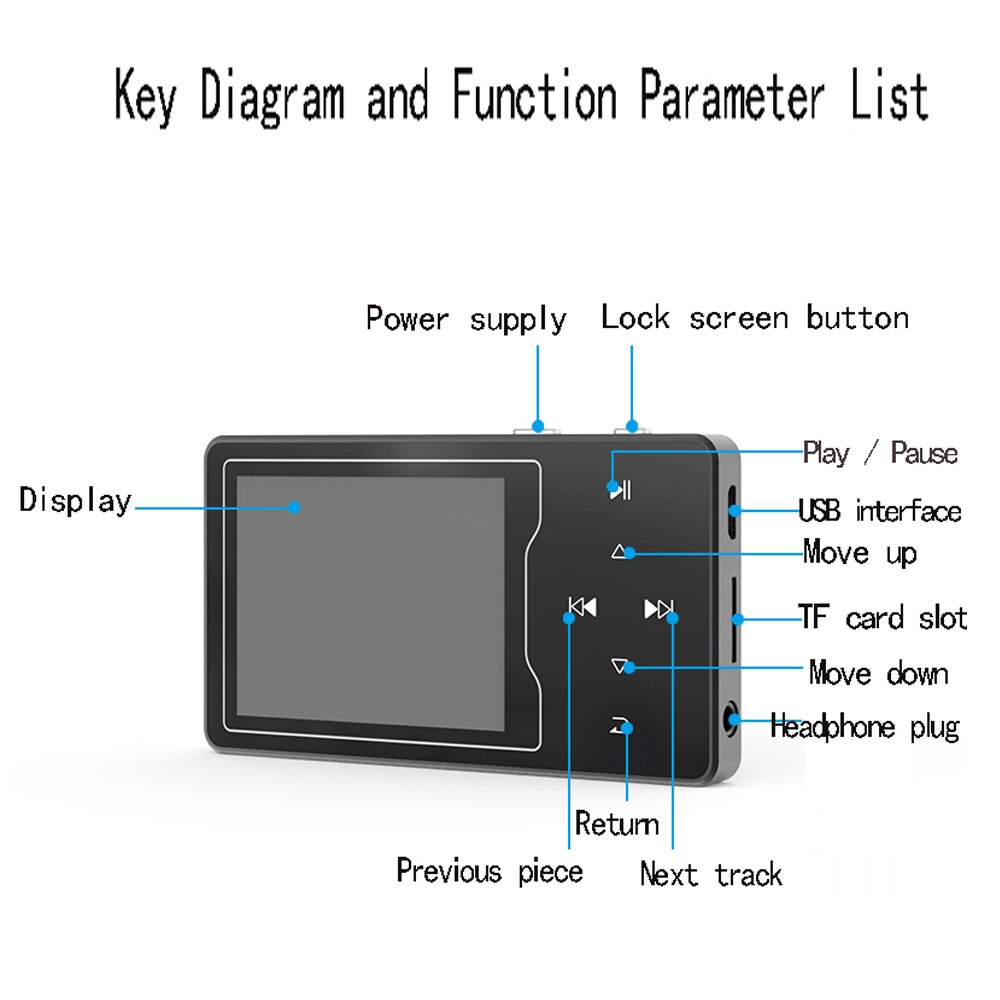 Key Diagram and Function Parameter List

Power supply

Lock screen button

Display

Play / Pause

USB interface

Move up

TF card slot

Move down

Headphone plug

Return

Previous piece

Next track