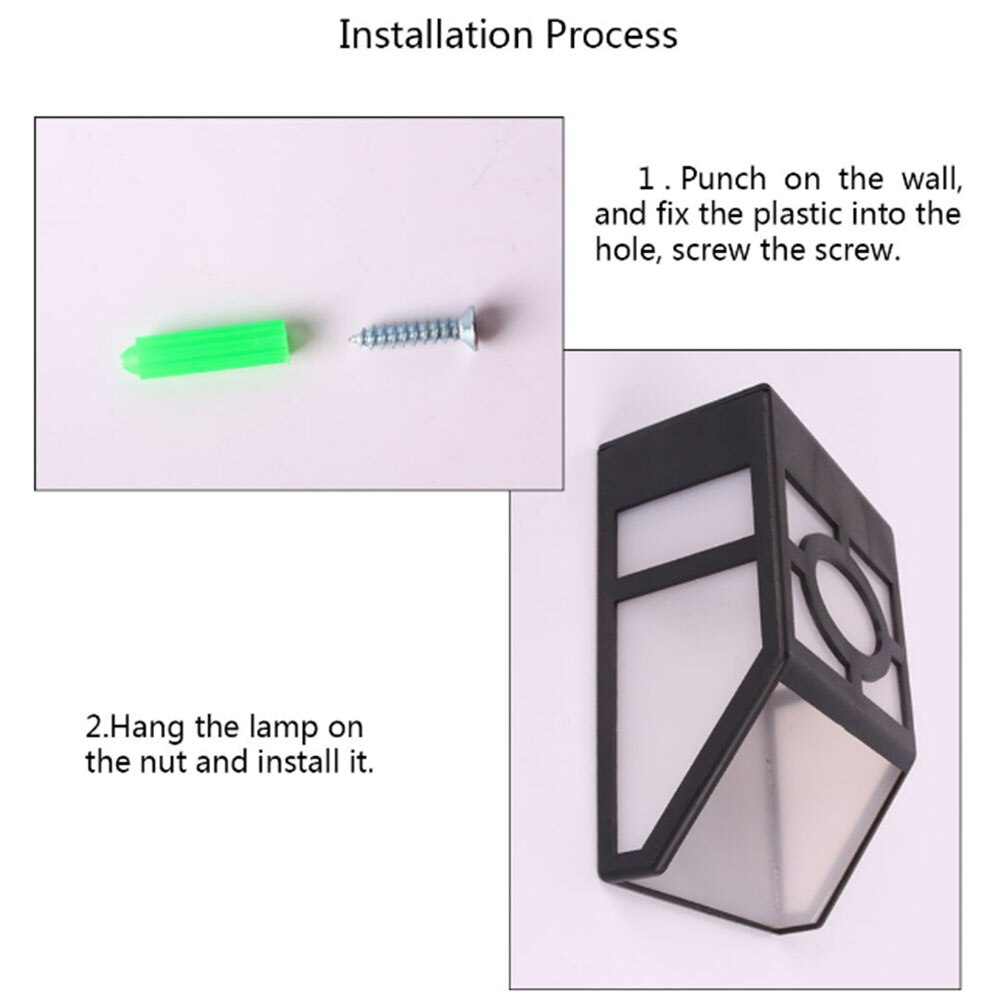 Installation Process

1 . Punch on the wall, and fix the plastic into the hole, screw the screw.

2.Hang the lamp on the nut and install it.