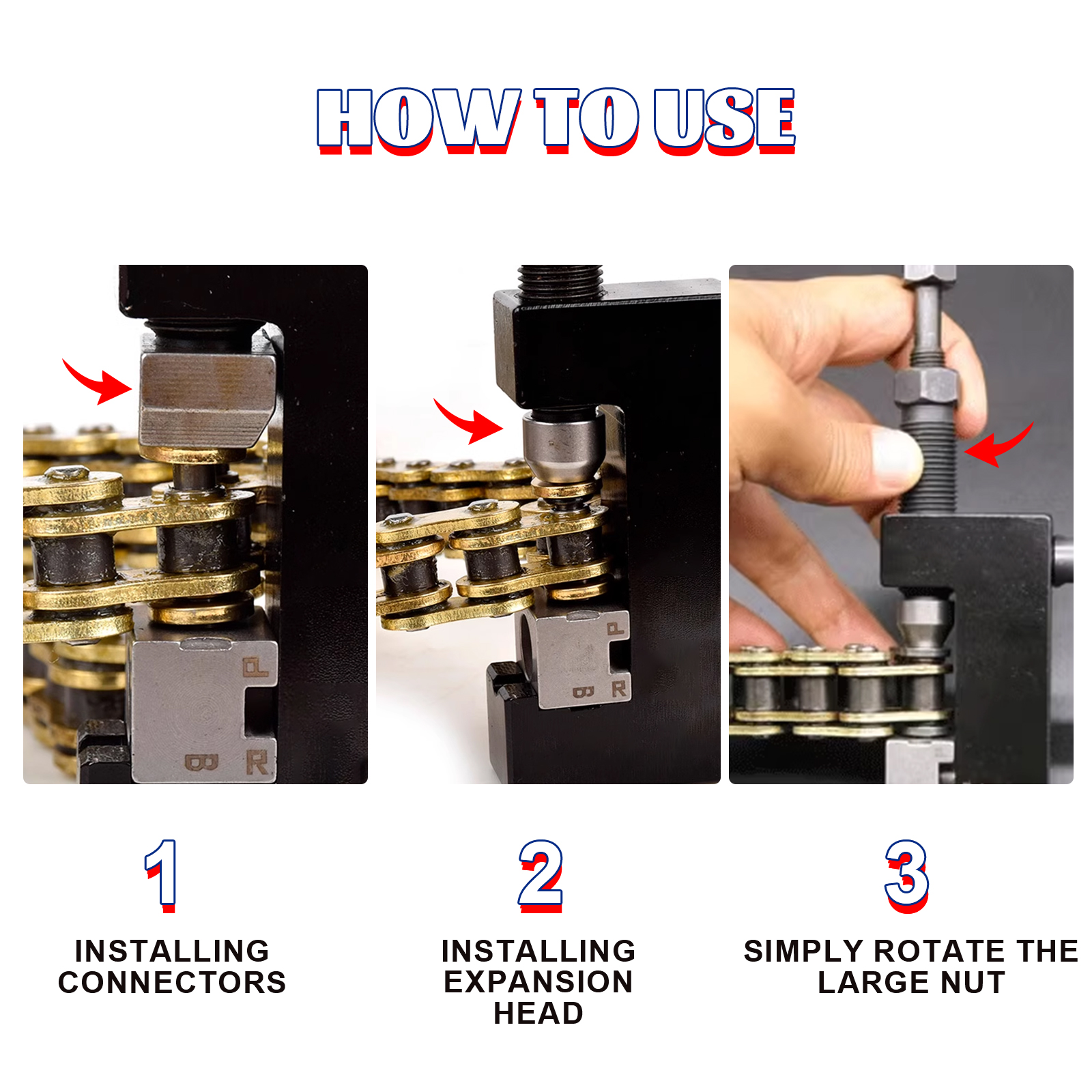 HOW TO USE

P
B R

P
B R

1
INSTALLING CONNECTORS

2
INSTALLING EXPANSION HEAD

3
SIMPLY ROTATE THE LARGE NUT