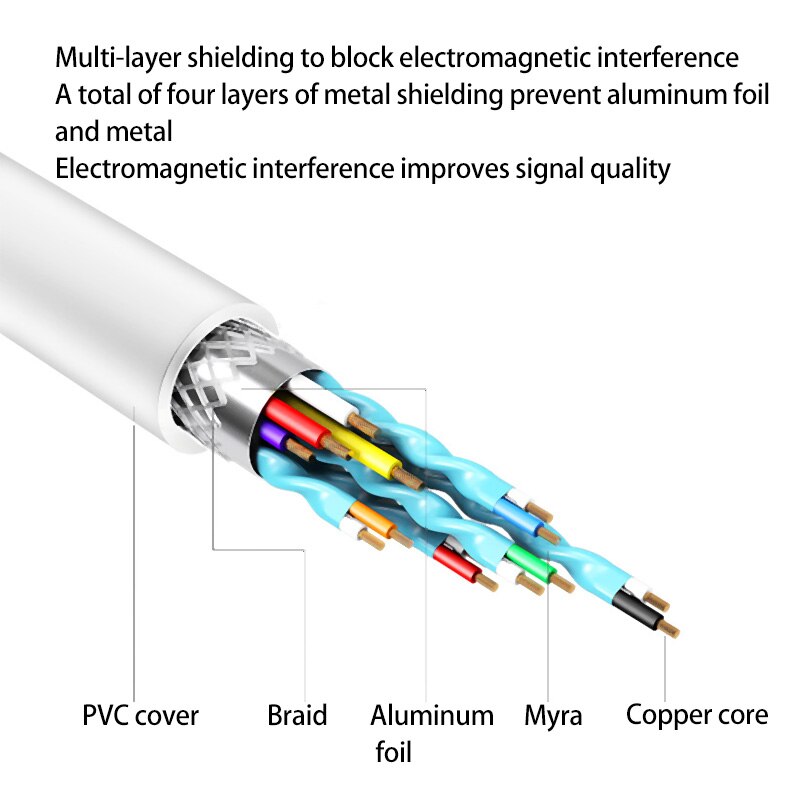 Multi-layer shielding to block electromagnetic interference
A total of four layers of metal shielding prevent aluminum foil and metal
Electromagnetic interference improves signal quality

PVC cover
Braid
Aluminum foil
Myra
Copper core