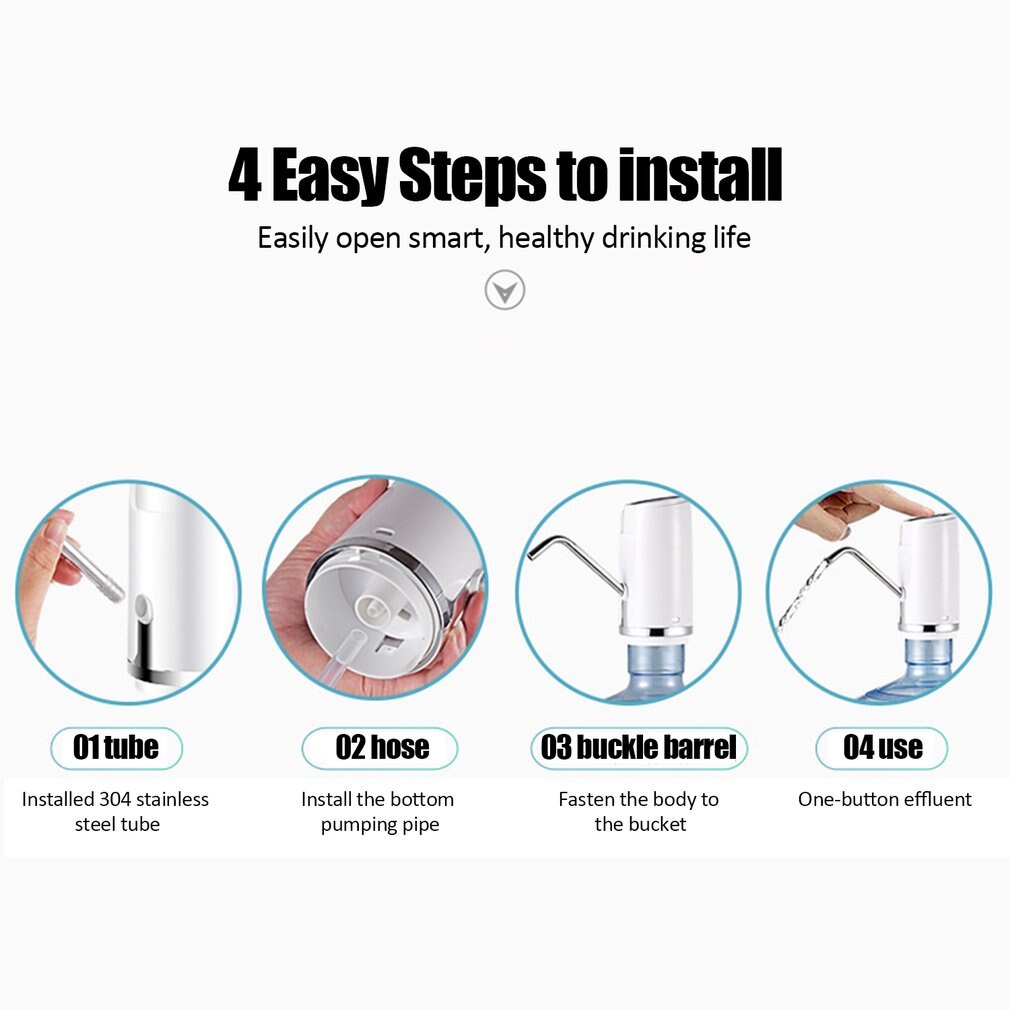 4 Easy Steps to install

Easily open smart, healthy drinking life

01 tube

Installed 304 stainless steel tube

02 hose

Install the bottom pumping pipe

03 buckle barrel

Fasten the body to the bucket

04 use

One-button effluent