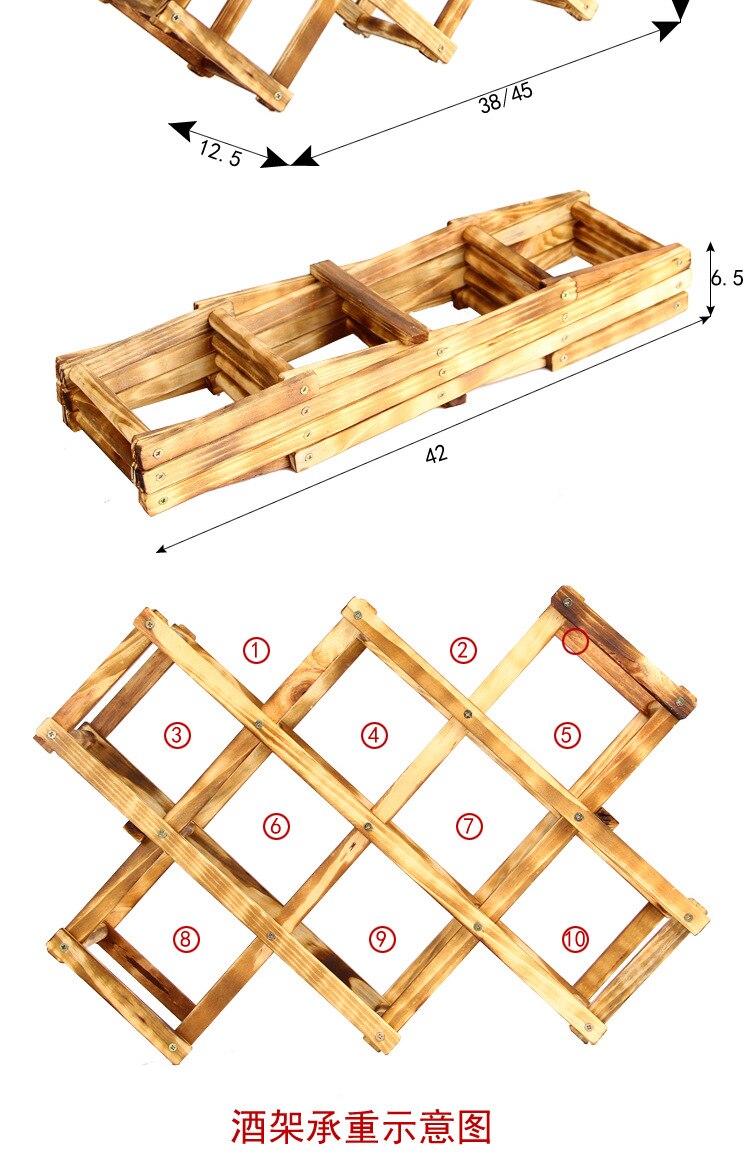 38/45

12.5

6.5

42

①
②
③
④
⑤
⑥
⑦
⑧
⑨
⑩

酒架承重示意图