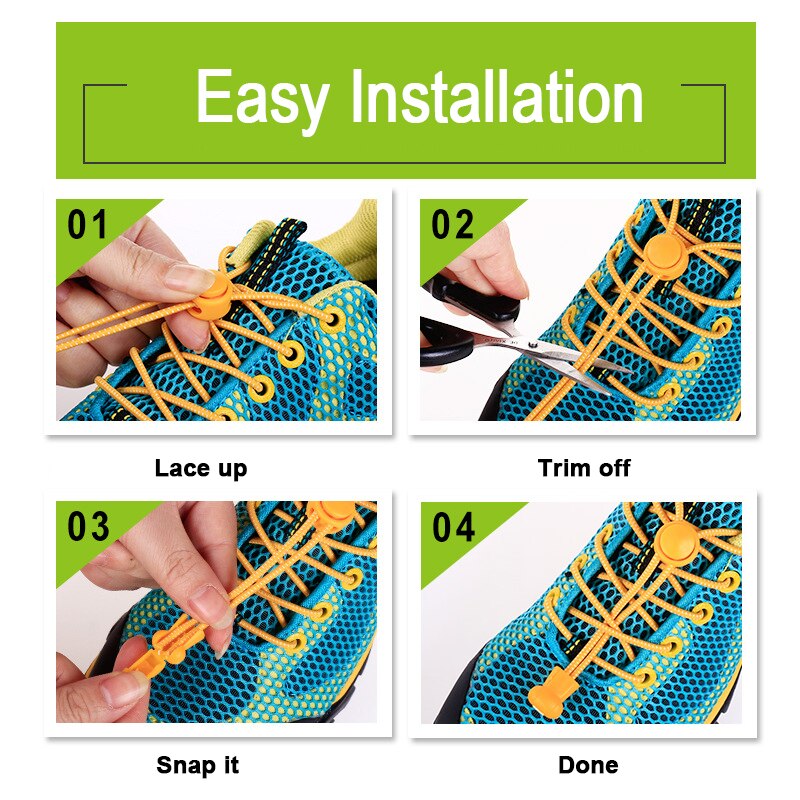 Easy Installation

01

Lace up

02

Trim off

03

Snap it

04

Done