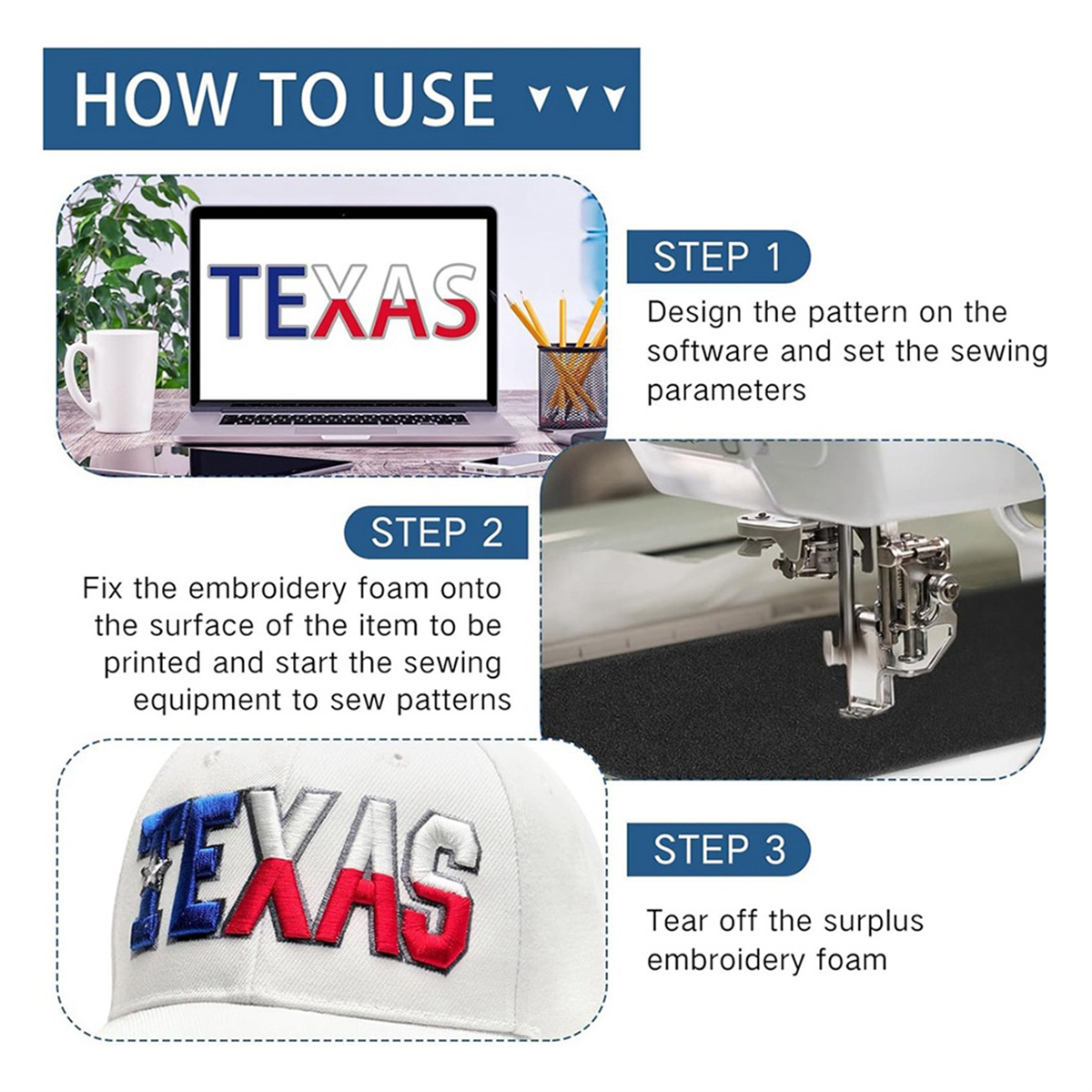 HOW TO USE

TEXAS

STEP 1

Design the pattern on the software and set the sewing parameters

STEP 2

Fix the embroidery foam onto the surface of the item to be printed and start the sewing equipment to sew patterns

TEXAS

STEP 3

Tear off the surplus embroidery foam