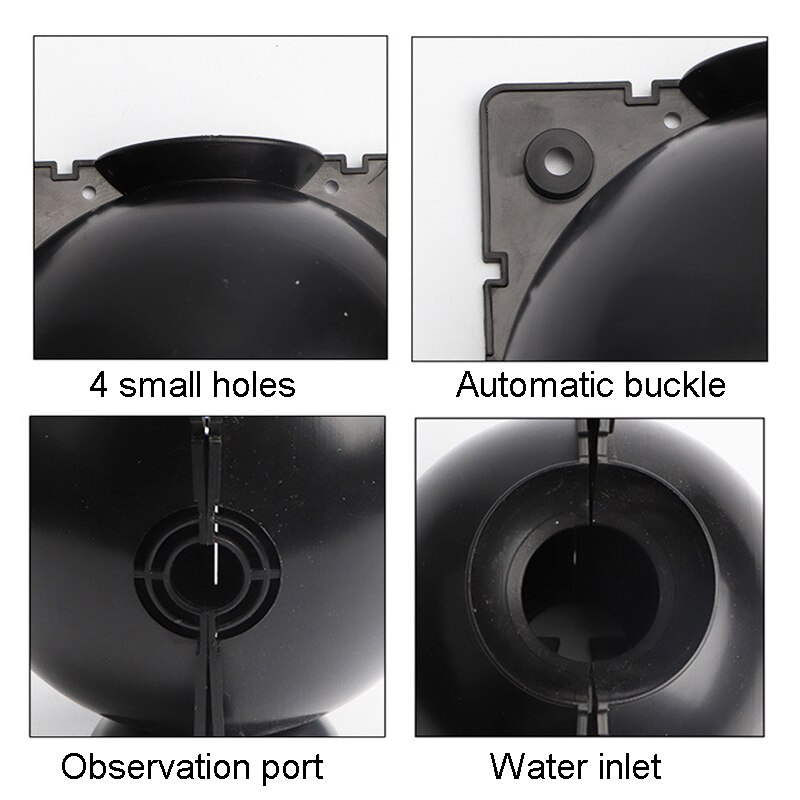 4 small holes

Automatic buckle

Observation port

Water inlet