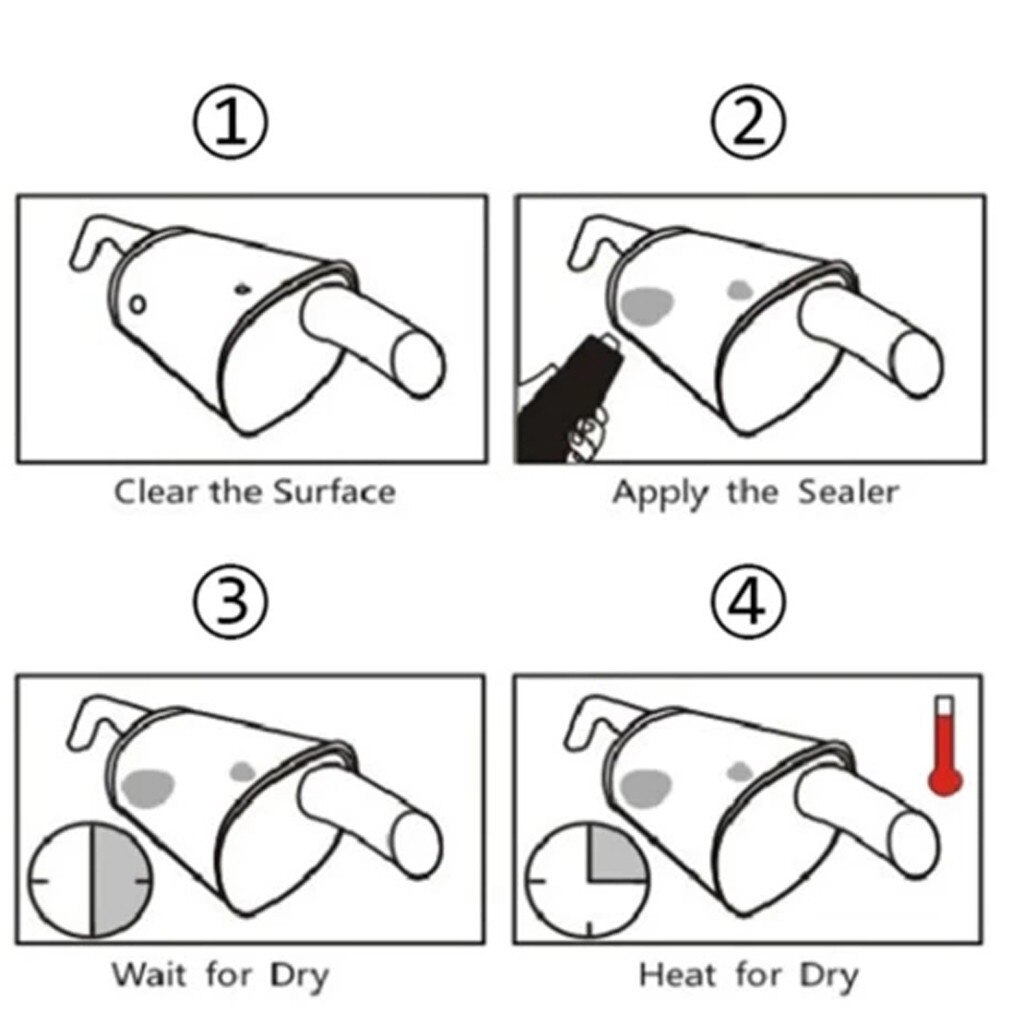 ①

Clear the Surface

②

Apply the Sealer

③

Wait for Dry

④

Heat for Dry