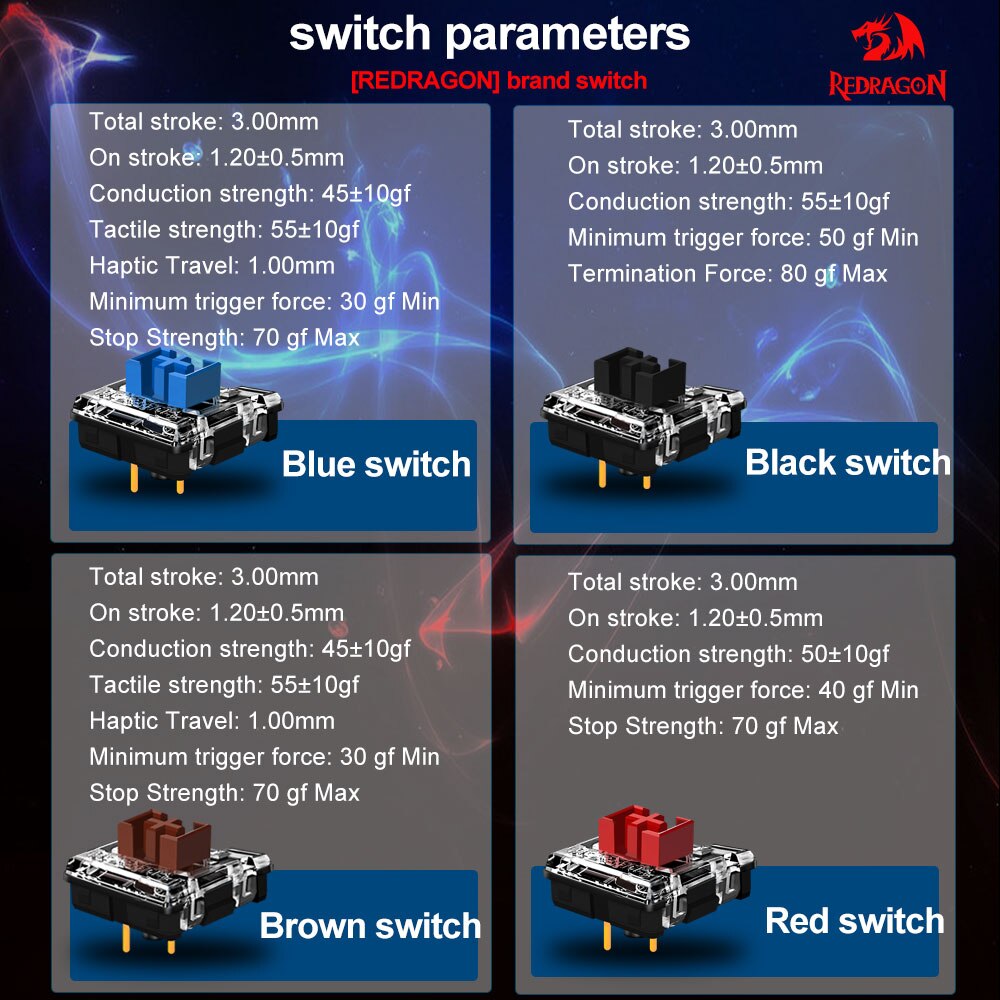 switch parameters

[REDRAGON] brand switch

REDRAGON

Total stroke: 3.00mm
On stroke: 1.20±0.5mm
Conduction strength: 45±10gf
Tactile strength: 55±10gf
Haptic Travel: 1.00mm
Minimum trigger force: 30 gf Min
Stop Strength: 70 gf Max

Blue switch

Total stroke: 3.00mm
On stroke: 1.20±0.5mm
Conduction strength: 55±10gf
Minimum trigger force: 50 gf Min
Termination Force: 80 gf Max

Black switch

Total stroke: 3.00mm
On stroke: 1.20±0.5mm
Conduction strength: 45±10gf
Tactile strength: 55±10gf
Haptic Travel: 1.00mm
Minimum trigger force: 30 gf Min
Stop Strength: 70 gf Max

Brown switch

Total stroke: 3.00mm
On stroke: 1.20±0.5mm
Conduction strength: 50±10gf
Minimum trigger force: 40 gf Min
Stop Strength: 70 gf Max

Red switch