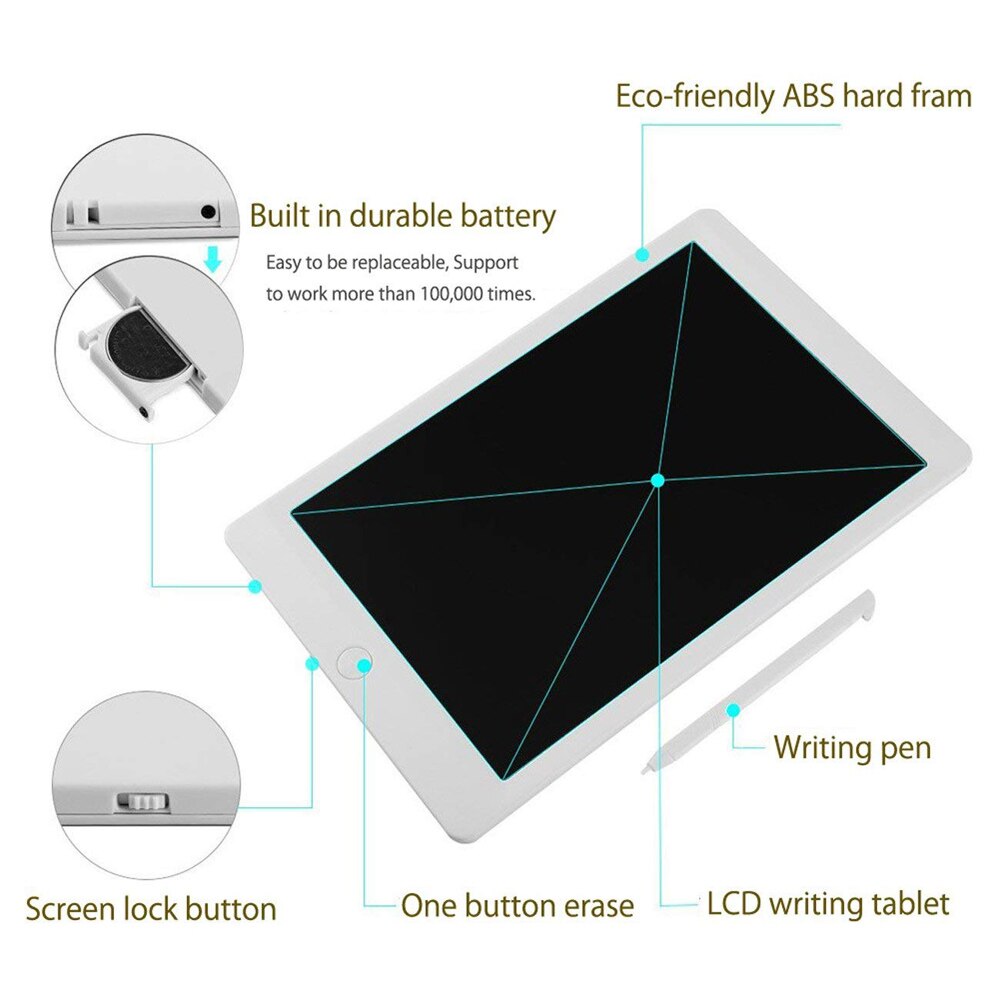 Eco-friendly ABS hard fram

Built in durable battery

Easy to be replaceable, Support to work more than 100,000 times.

Writing pen

Screen lock button

One button erase

LCD writing tablet