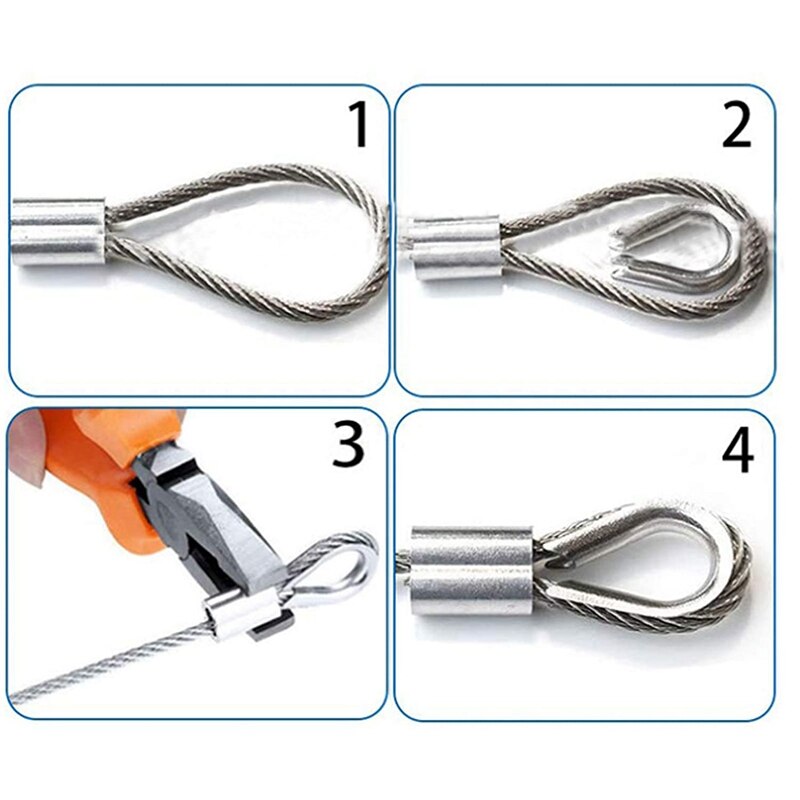 1

2

3

4