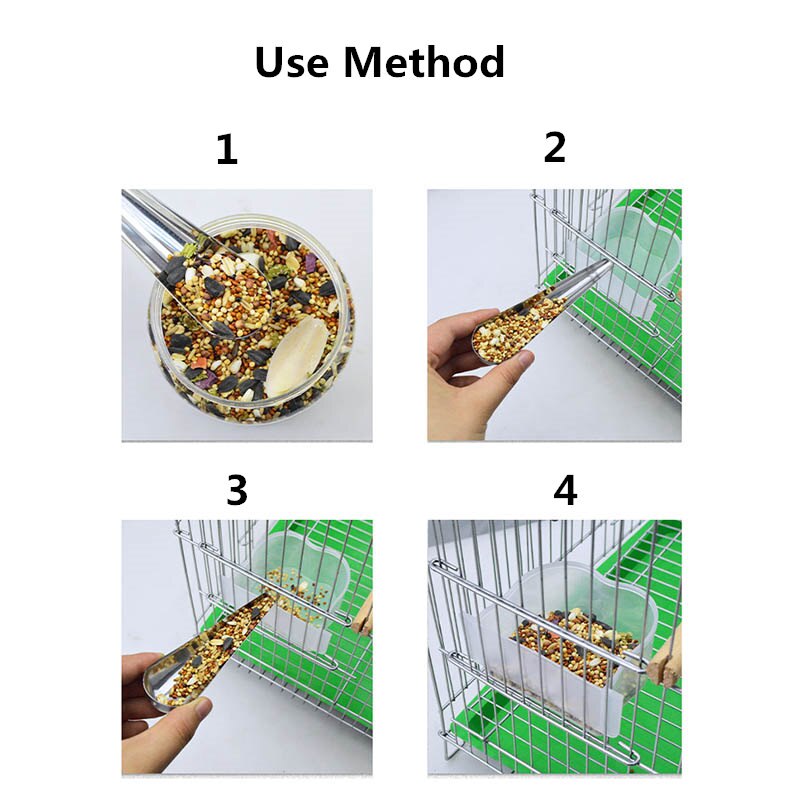 Use Method

1

2

3

4