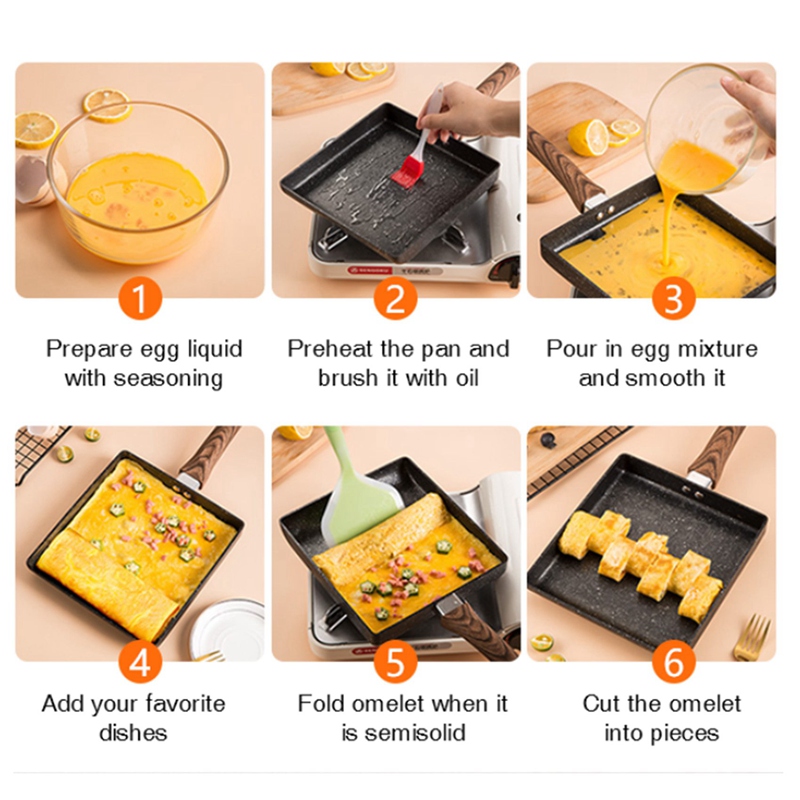 1
Prepare egg liquid with seasoning

2
Preheat the pan and brush it with oil

3
Pour in egg mixture and smooth it

4
Add your favorite dishes

5
Fold omelet when it is semisolid

6
Cut the omelet into pieces