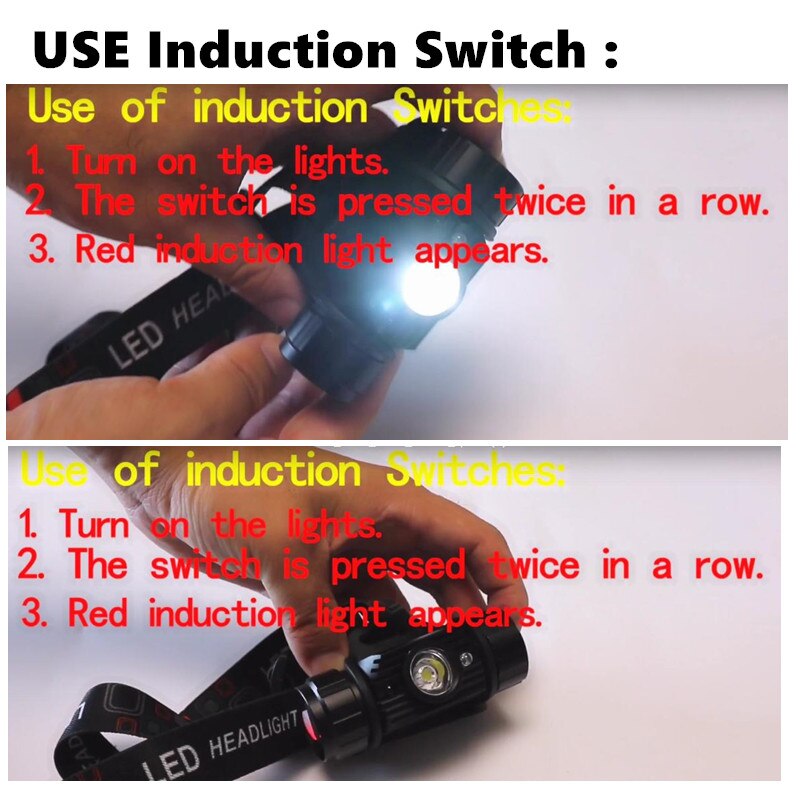 USE Induction Switch :

Use of induction Switches:
1. Turn on the lights.
2. The switch is pressed twice in a row.
3. Red induction light appears.

LED HEA

Use of induction Switches:
1. Turn on the lights.
2. The switch is pressed twice in a row.
3. Red induction light appears.

LED HEADLIGHT