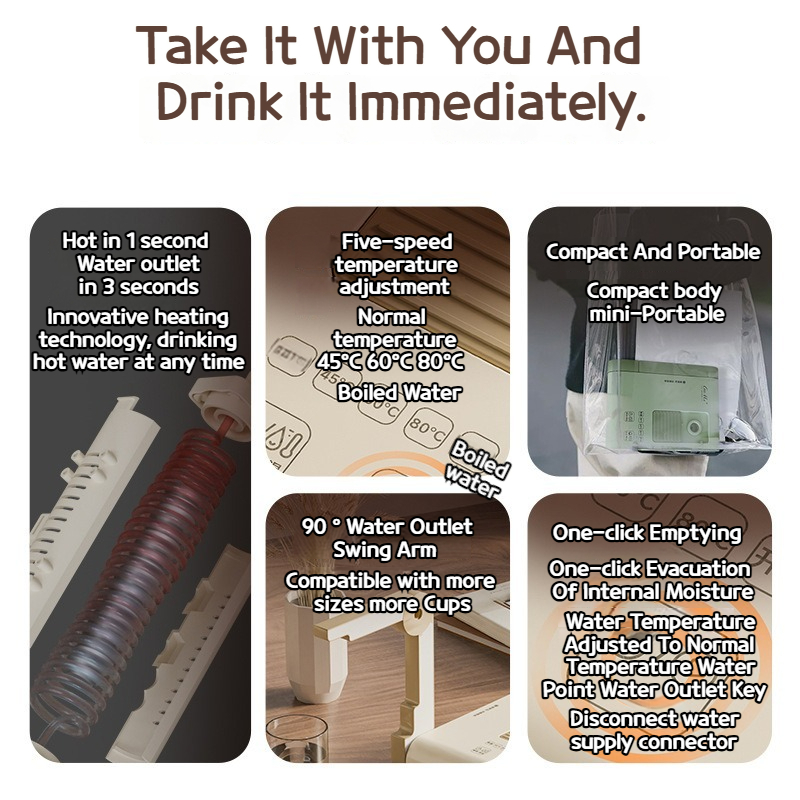 Take It With You And Drink It Immediately.

Hot in 1 second
Water outlet in 3 seconds
Innovative heating technology, drinking hot water at any time

Five-speed temperature adjustment
Normal temperature
45°C 60°C 80°C
Boiled Water

45°C
80°C
Boiled water

Compact And Portable
Compact body mini-Portable

90 ° Water Outlet Swing Arm
Compatible with more sizes more Cups

One-click Emptying
One-click Evacuation Of Internal Moisture
Water Temperature Adjusted To Normal Temperature Water Point Water Outlet Key
Disconnect water supply connector