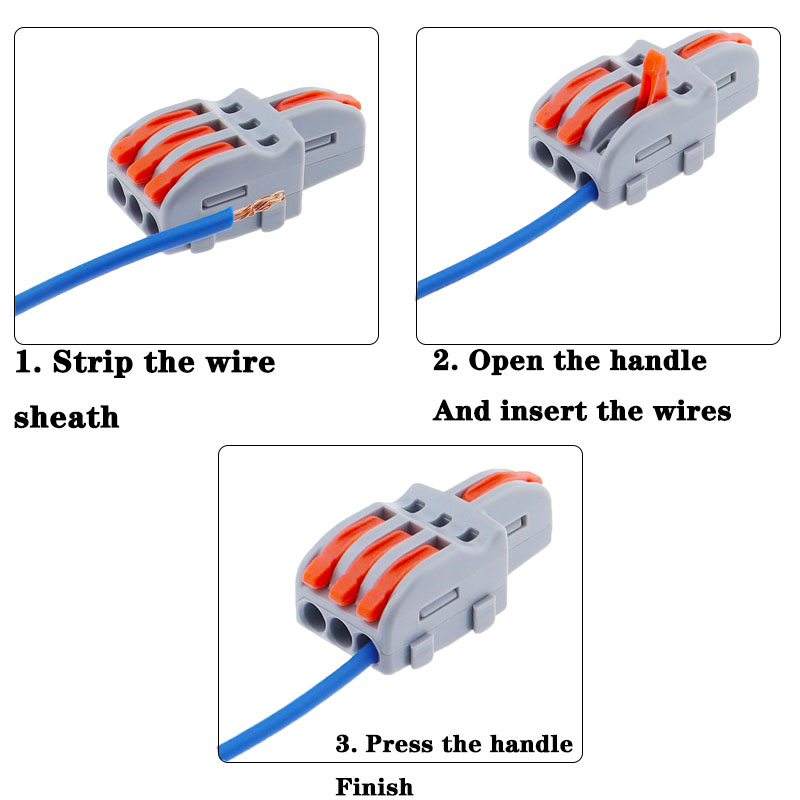 1. Strip the wire sheath

2. Open the handle
And insert the wires

3. Press the handle
Finish