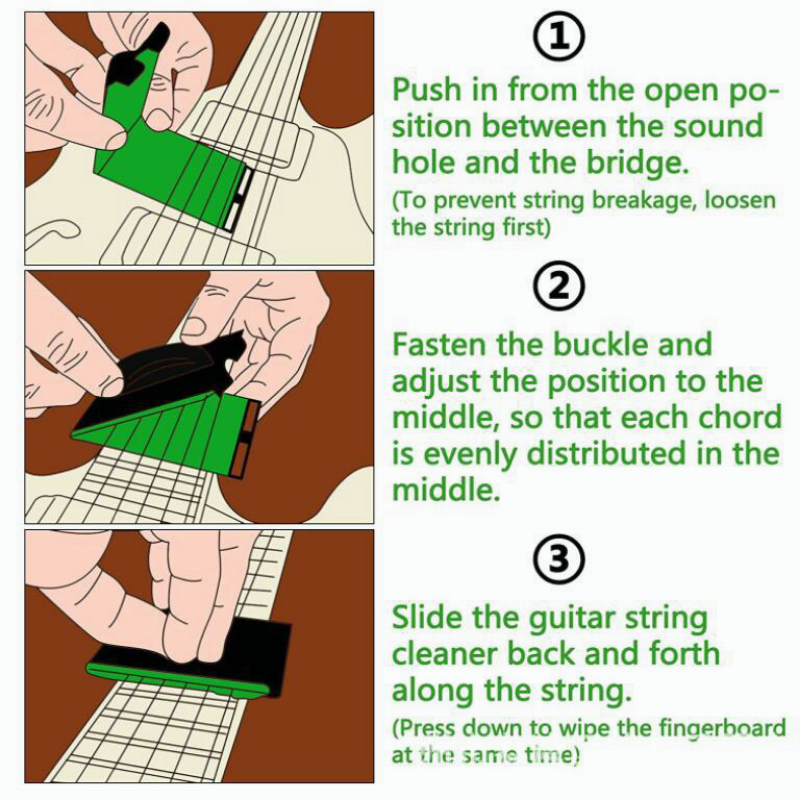 ①

Push in from the open position between the sound hole and the bridge.

(To prevent string breakage, loosen the string first)

②

Fasten the buckle and adjust the position to the middle, so that each chord is evenly distributed in the middle.

③

Slide the guitar string cleaner back and forth along the string.

(Press down to wipe the fingerboard at the same time)