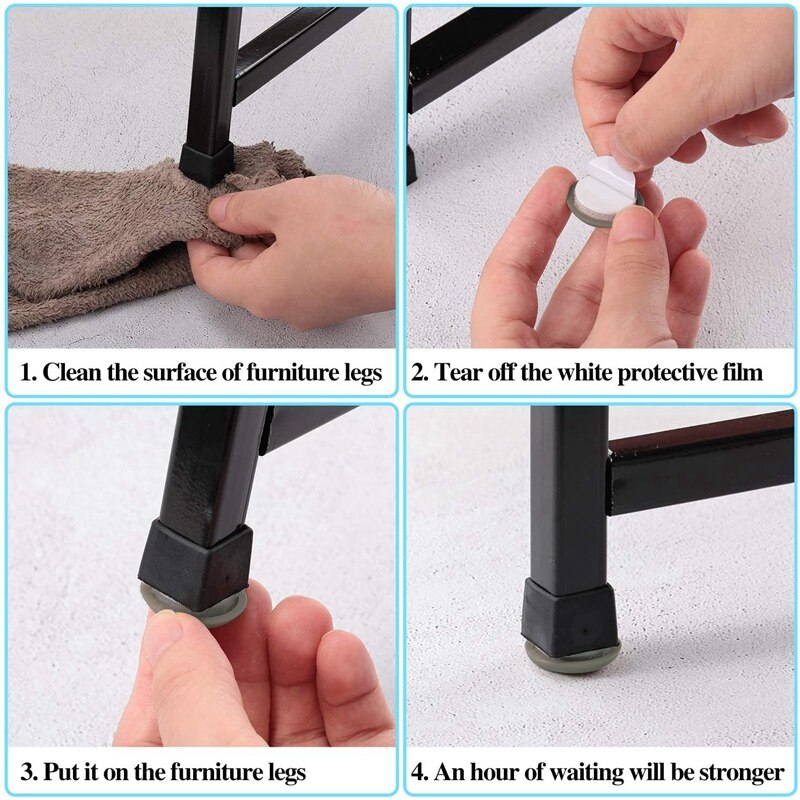 1. Clean the surface of furniture legs

2. Tear off the white protective film

3. Put it on the furniture legs

4. An hour of waiting will be stronger