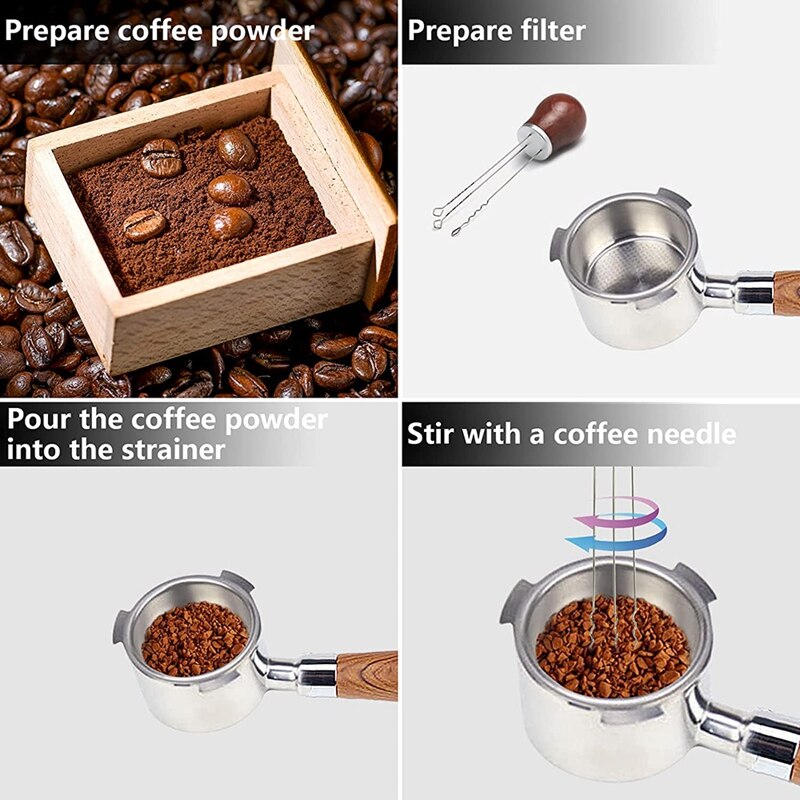 Prepare coffee powder

Prepare filter

Pour the coffee powder into the strainer

Stir with a coffee needle