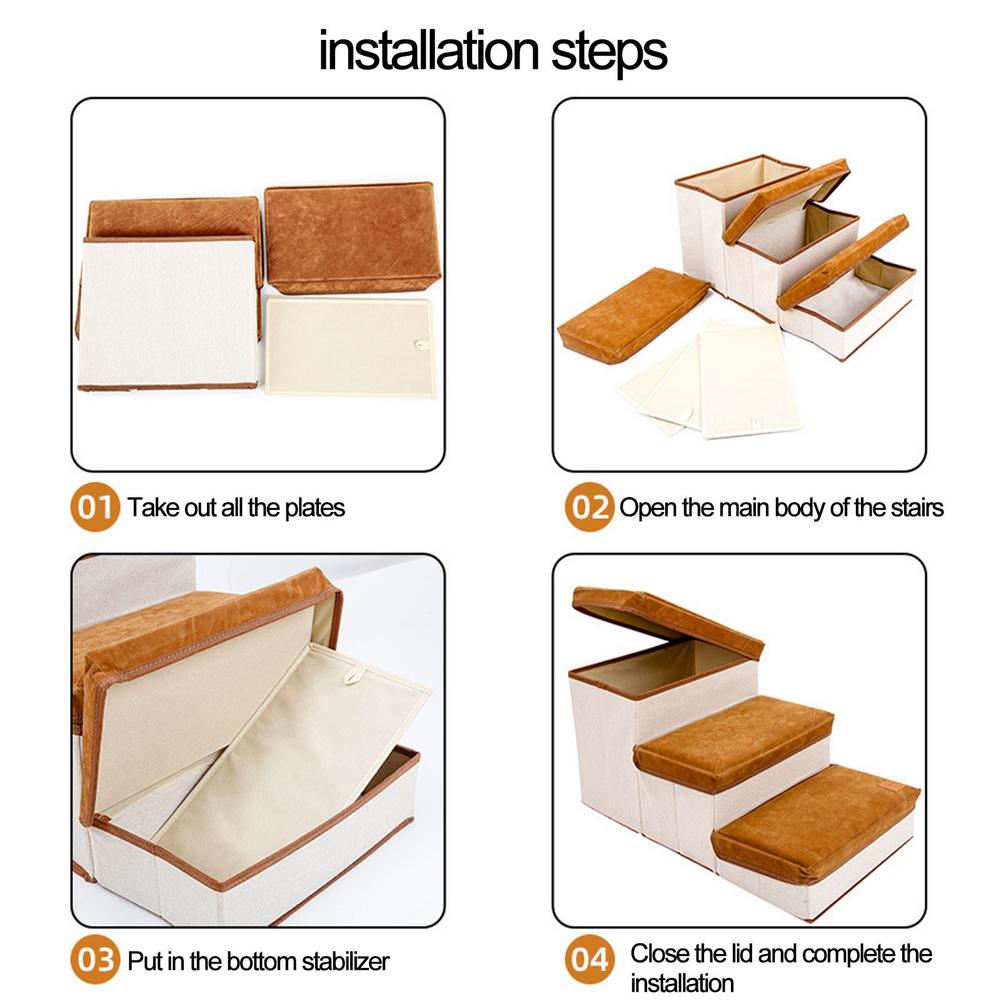 installation steps

01 Take out all the plates

02 Open the main body of the stairs

03 Put in the bottom stabilizer

04 Close the lid and complete the installation