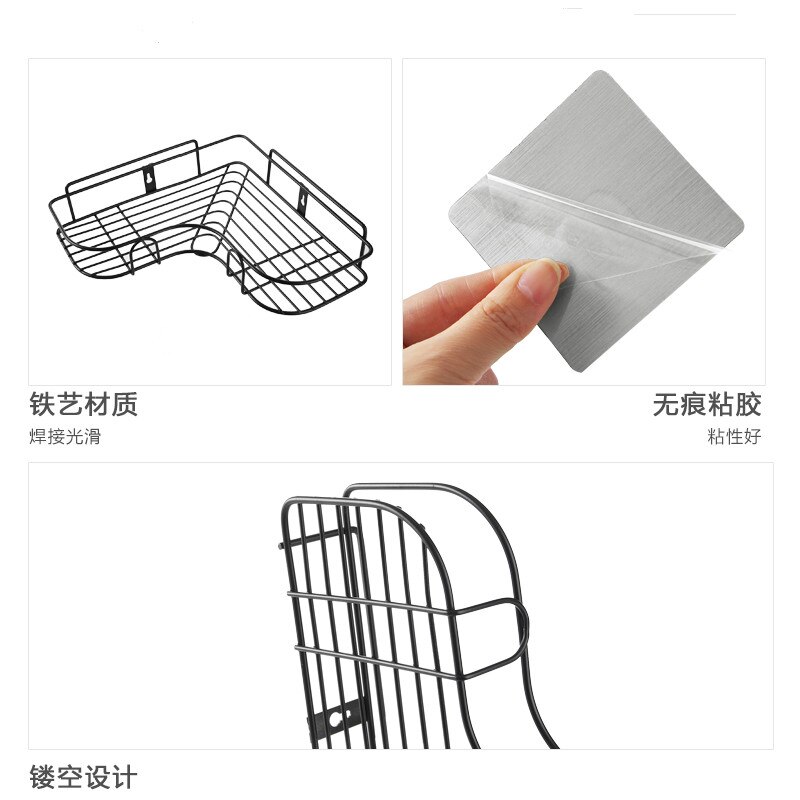 铁艺材质
焊接光滑

无痕粘胶
粘性好

镂空设计