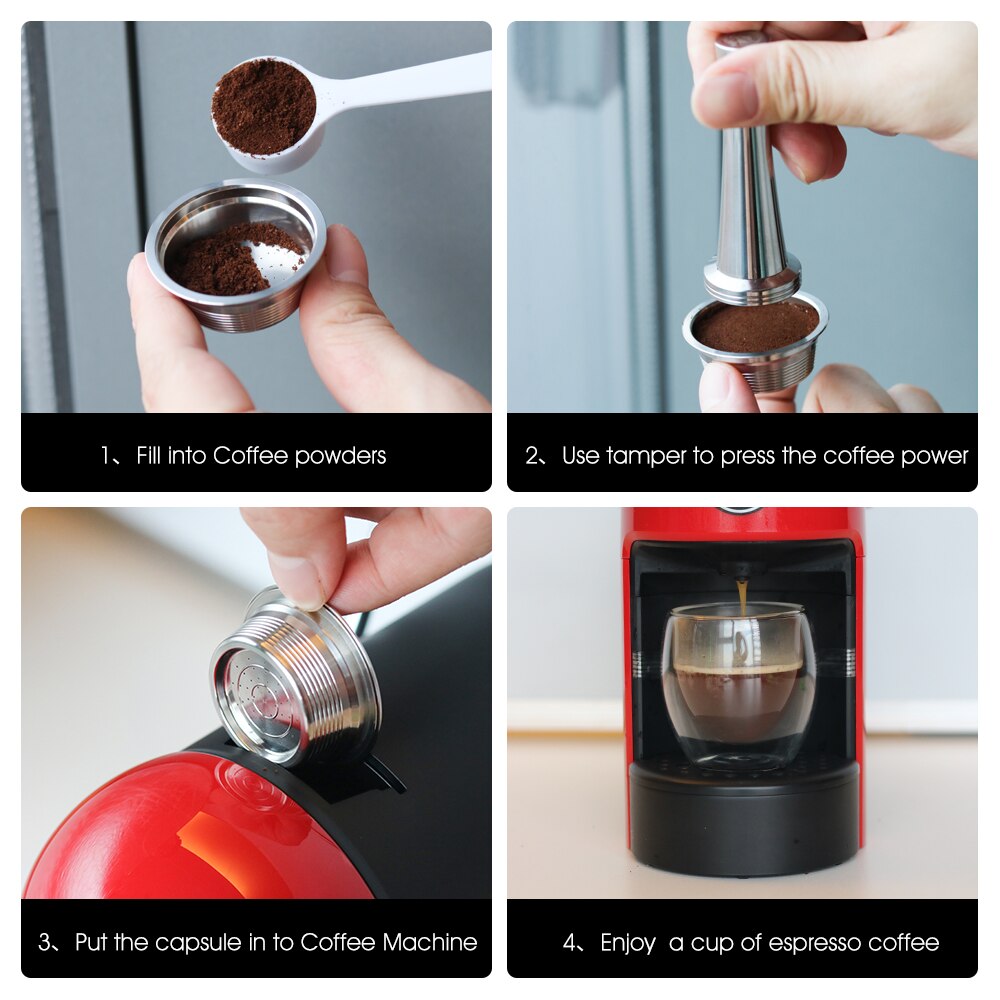 1、Fill into Coffee powders

2、Use tamper to press the coffee power

3、Put the capsule in to Coffee Machine

4、Enjoy a cup of espresso coffee