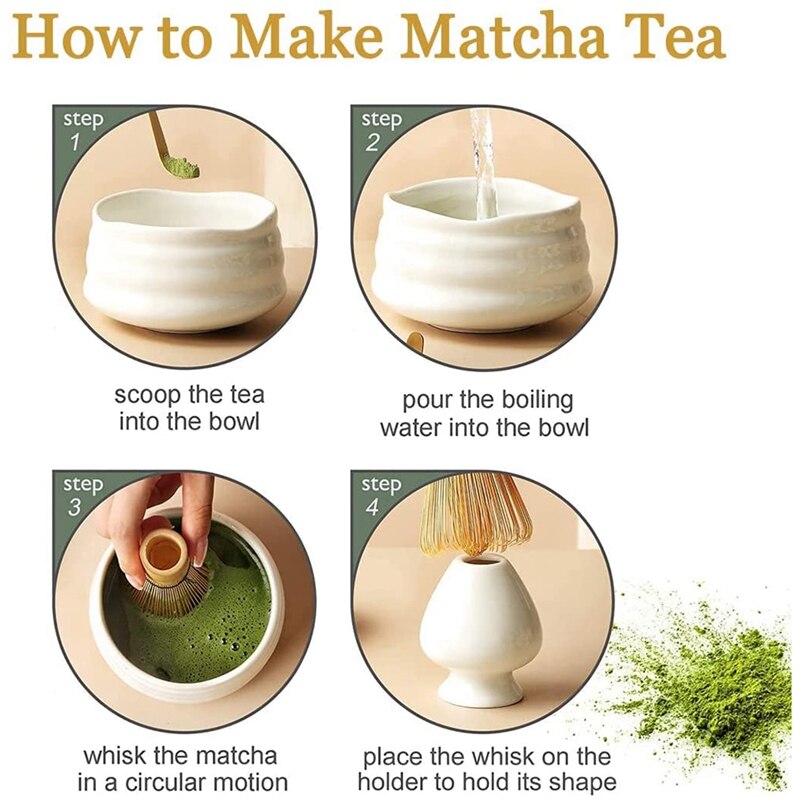 How to Make Matcha Tea

step
1

scoop the tea into the bowl

step
2

pour the boiling water into the bowl

step
3

whisk the matcha in a circular motion

step
4

place the whisk on the holder to hold its shape