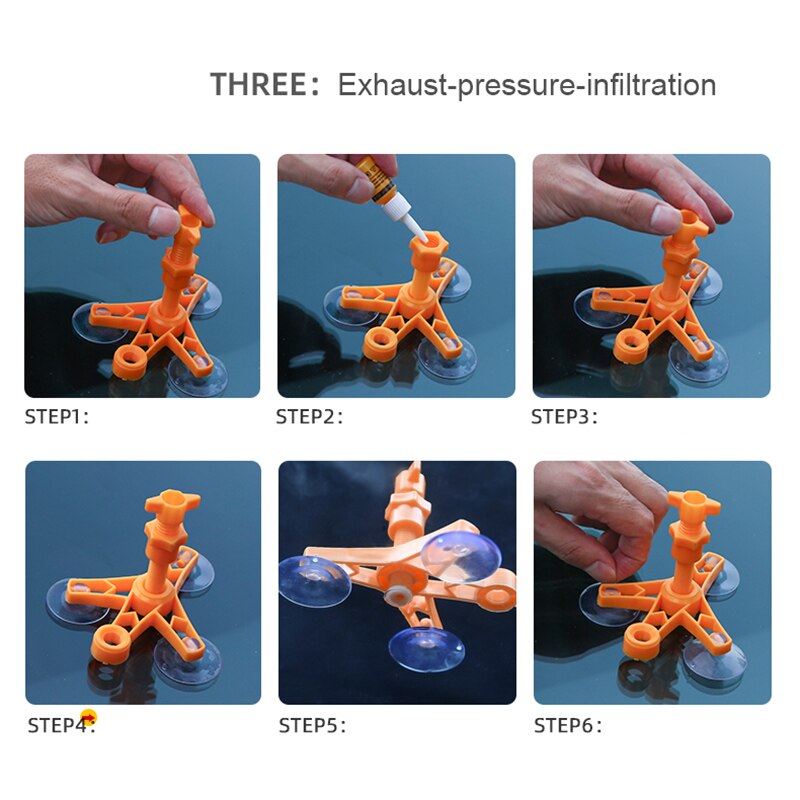 THREE: Exhaust-pressure-infiltration

STEP1:

STEP2:

STEP3:

STEP4:

STEP5:

STEP6: