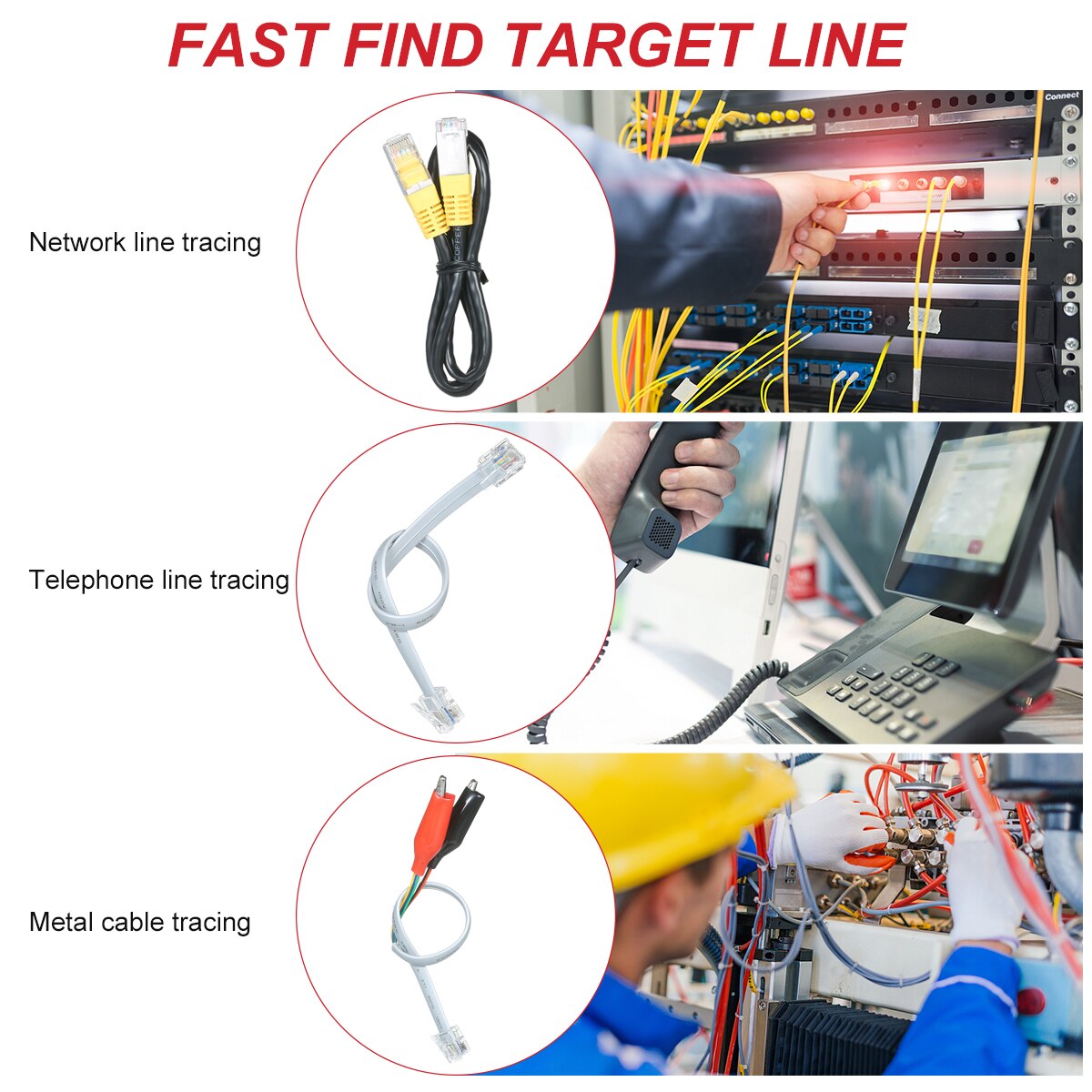 FAST FIND TARGET LINE

Network line tracing

Connect

Telephone line tracing

Metal cable tracing