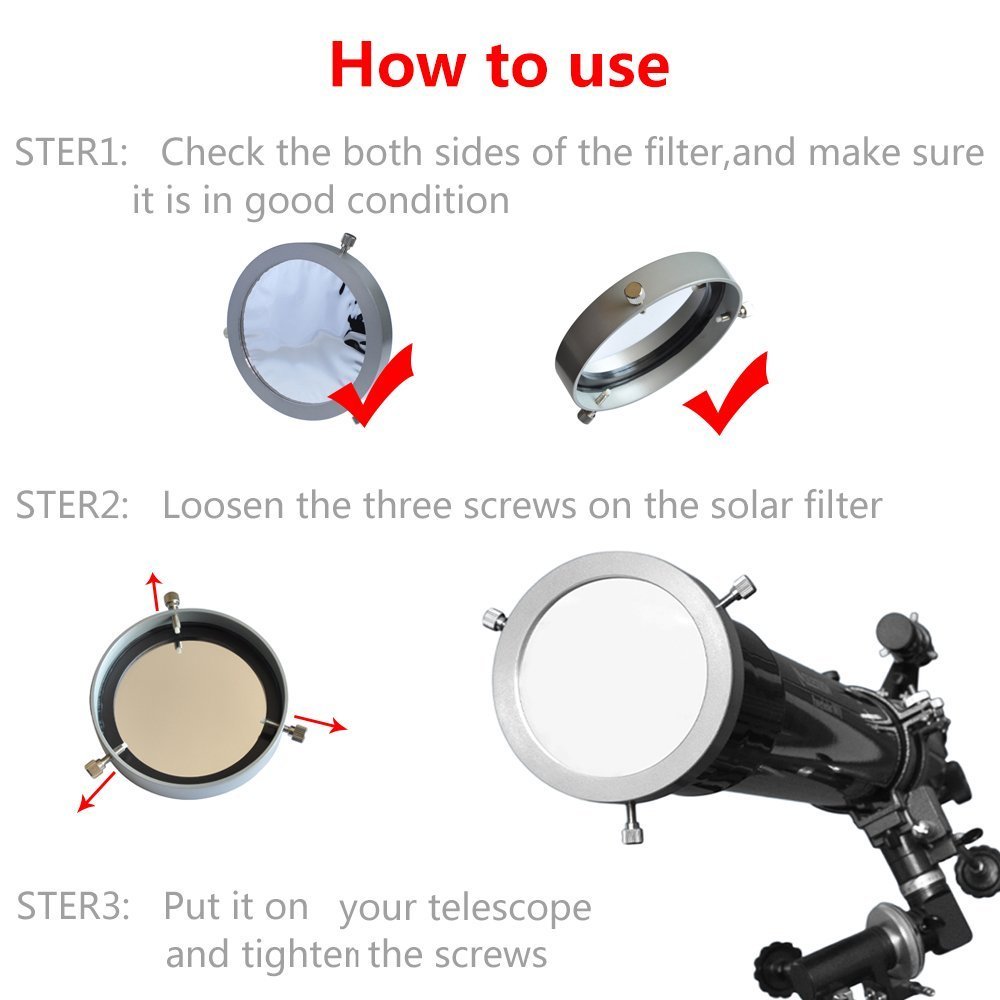 How to use

STER1: Check the both sides of the filter,and make sure it is in good condition

STER2: Loosen the three screws on the solar filter

STER3: Put it on your telescope and tighten the screws