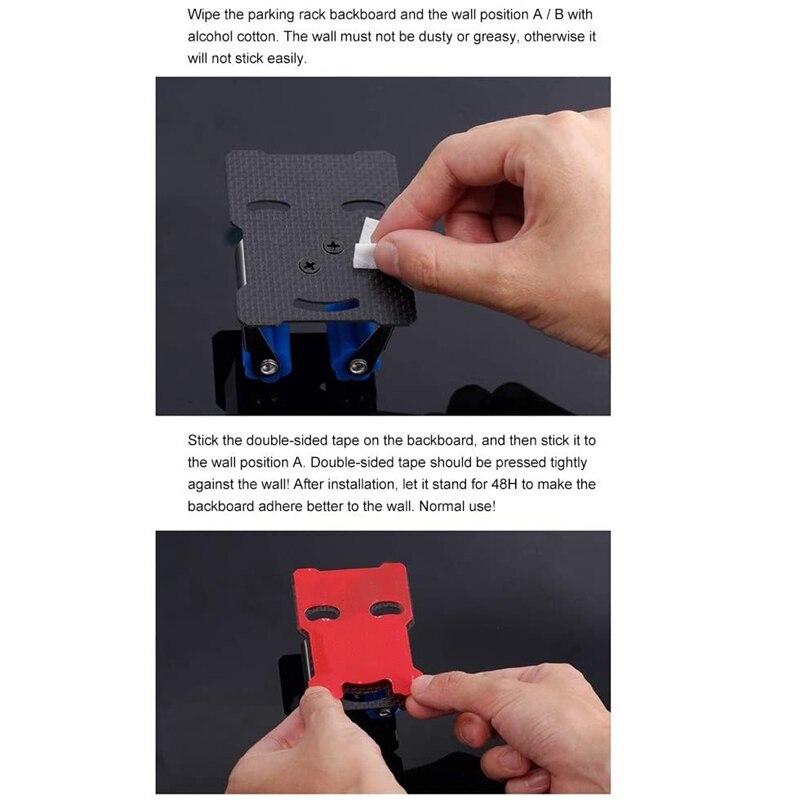 Wipe the parking rack backboard and the wall position A / B with alcohol cotton. The wall must not be dusty or greasy, otherwise it will not stick easily.

Stick the double-sided tape on the backboard, and then stick it to the wall position A. Double-sided tape should be pressed tightly against the wall! After installation, let it stand for 48H to make the backboard adhere better to the wall. Normal use!