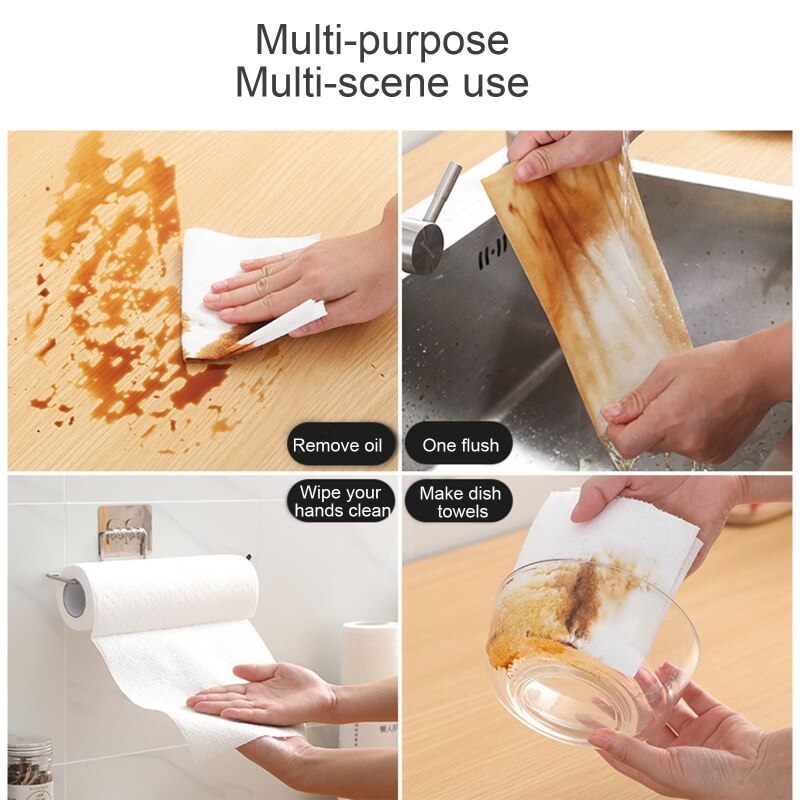 Multi-purpose
Multi-scene use

Remove oil

One flush

Wipe your hands clean

Make dish towels