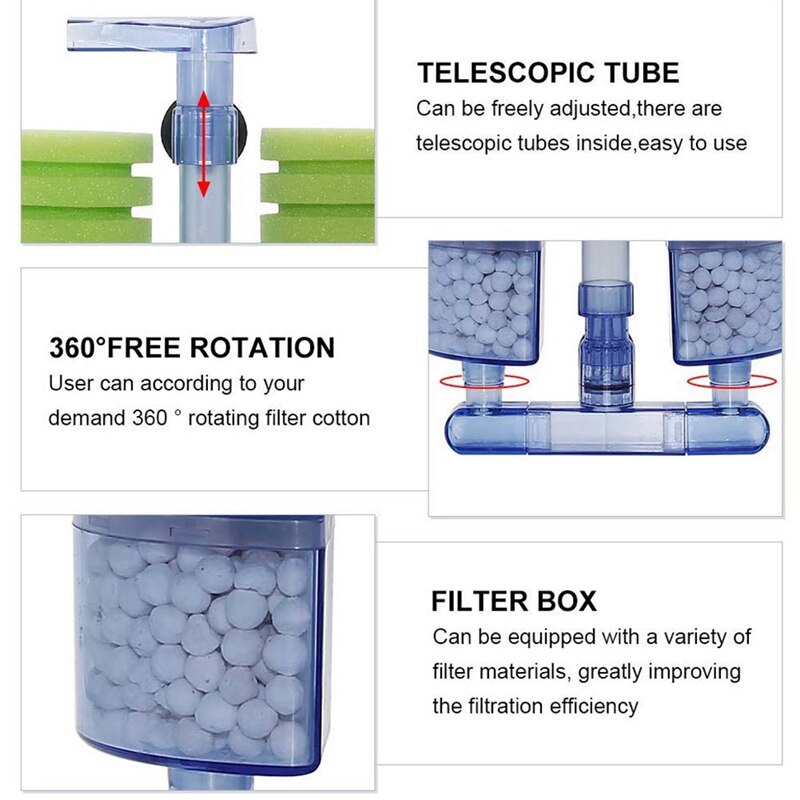 TELESCOPIC TUBE
Can be freely adjusted,there are telescopic tubes inside,easy to use

360°FREE ROTATION
User can according to your demand 360 ° rotating filter cotton

FILTER BOX
Can be equipped with a variety of filter materials, greatly improving the filtration efficiency