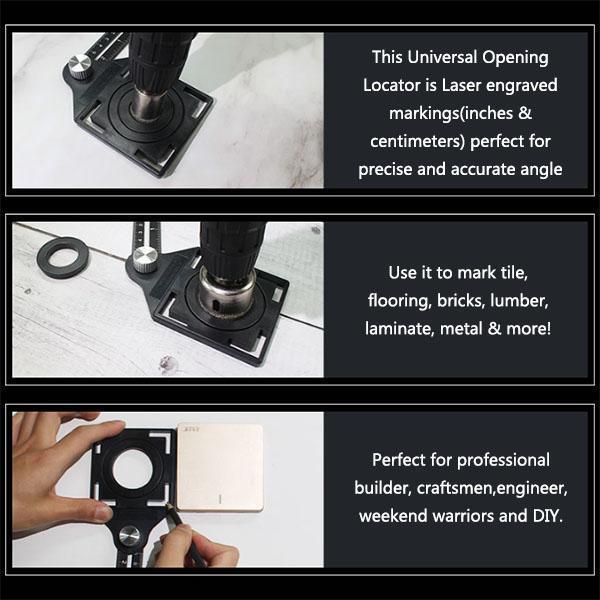 This Universal Opening Locator is Laser engraved markings(inches & centimeters) perfect for precise and accurate angle

Use it to mark tile, flooring, bricks, lumber, laminate, metal & more!

Perfect for professional builder, craftsmen,engineer, weekend warriors and DIY.