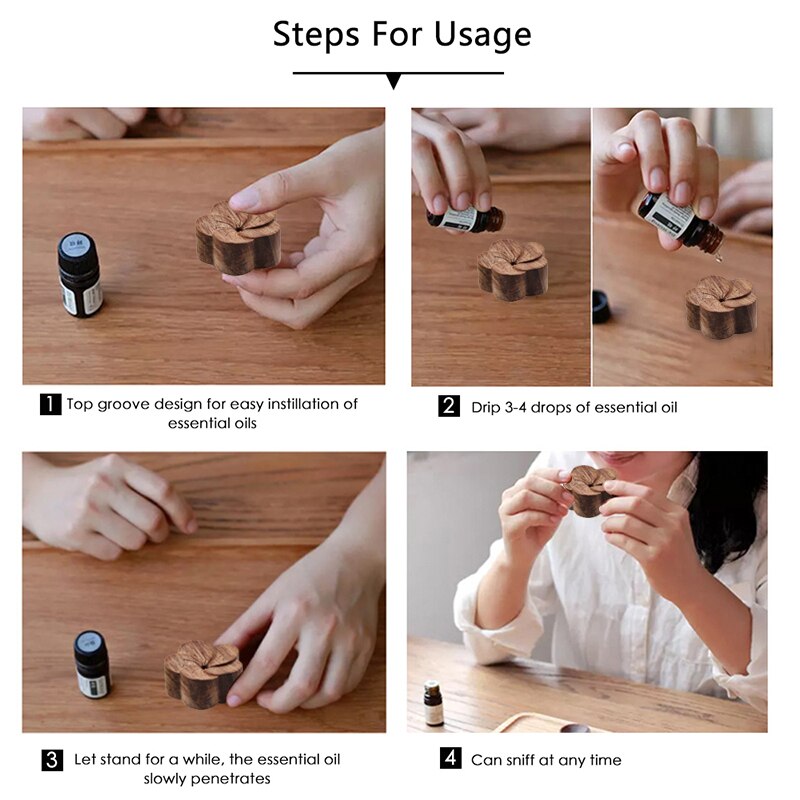 Steps For Usage

1 Top groove design for easy instillation of essential oils

2 Drip 3-4 drops of essential oil

3 Let stand for a while, the essential oil slowly penetrates

4 Can sniff at any time