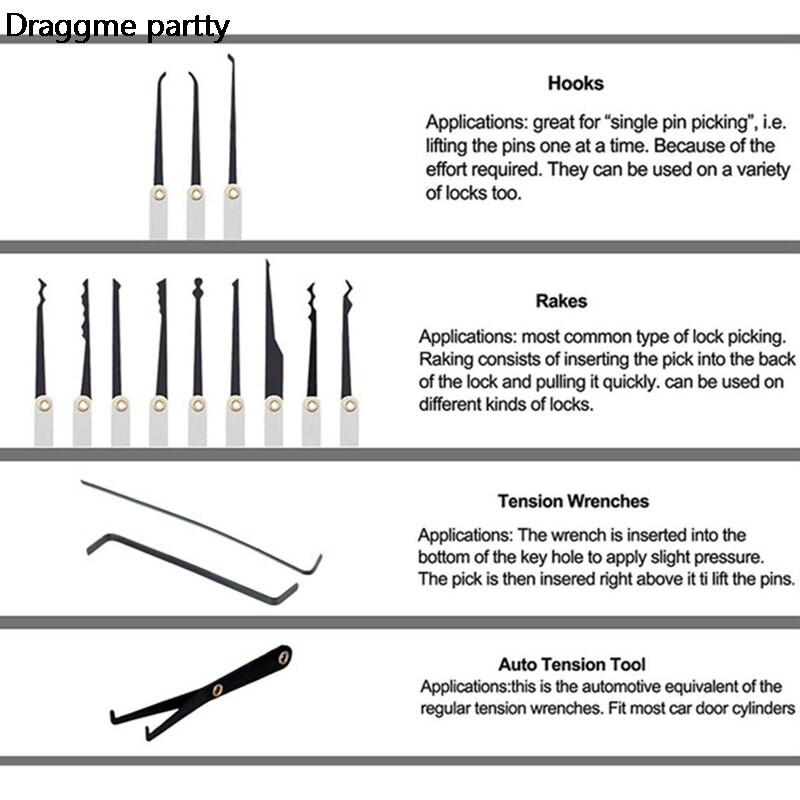 Draggme partty

Hooks

Applications: great for “single pin picking”, i.e. lifting the pins one at a time. Because of the effort required. They can be used on a variety of locks too.

Rakes

Applications: most common type of lock picking. Raking consists of inserting the pick into the back of the lock and pulling it quickly. can be used on different kinds of locks.

Tension Wrenches

Applications: The wrench is inserted into the bottom of the key hole to apply slight pressure. The pick is then insered right above it ti lift the pins.

Auto Tension Tool

Applications:this is the automotive equivalent of the regular tension wrenches. Fit most car door cylinders