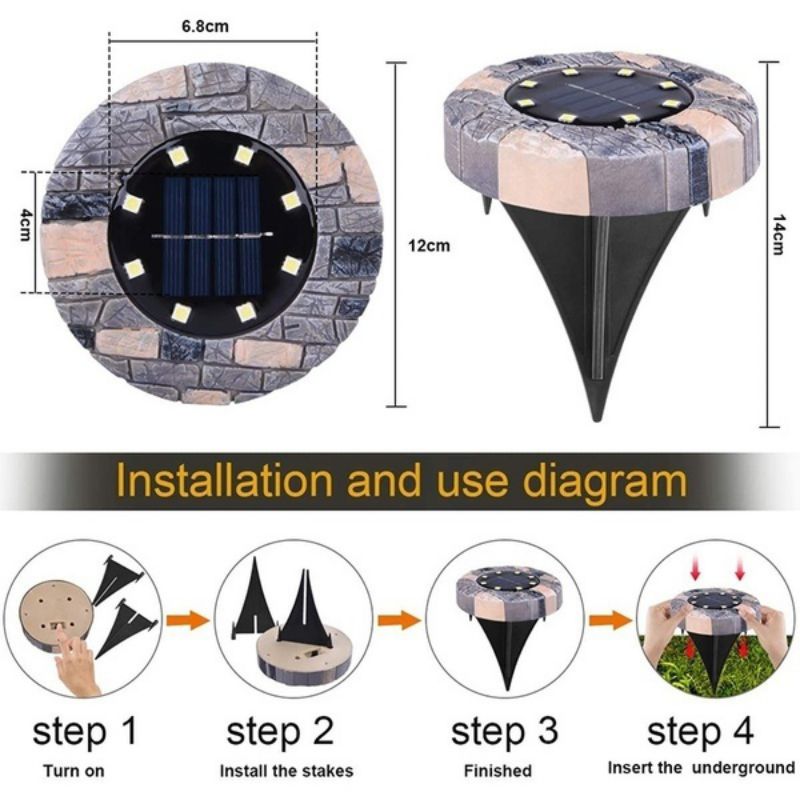 6.8cm

4cm

12cm

14cm

Installation and use diagram

step 1
Turn on

step 2
Install the stakes

step 3
Finished

step 4
Insert the underground