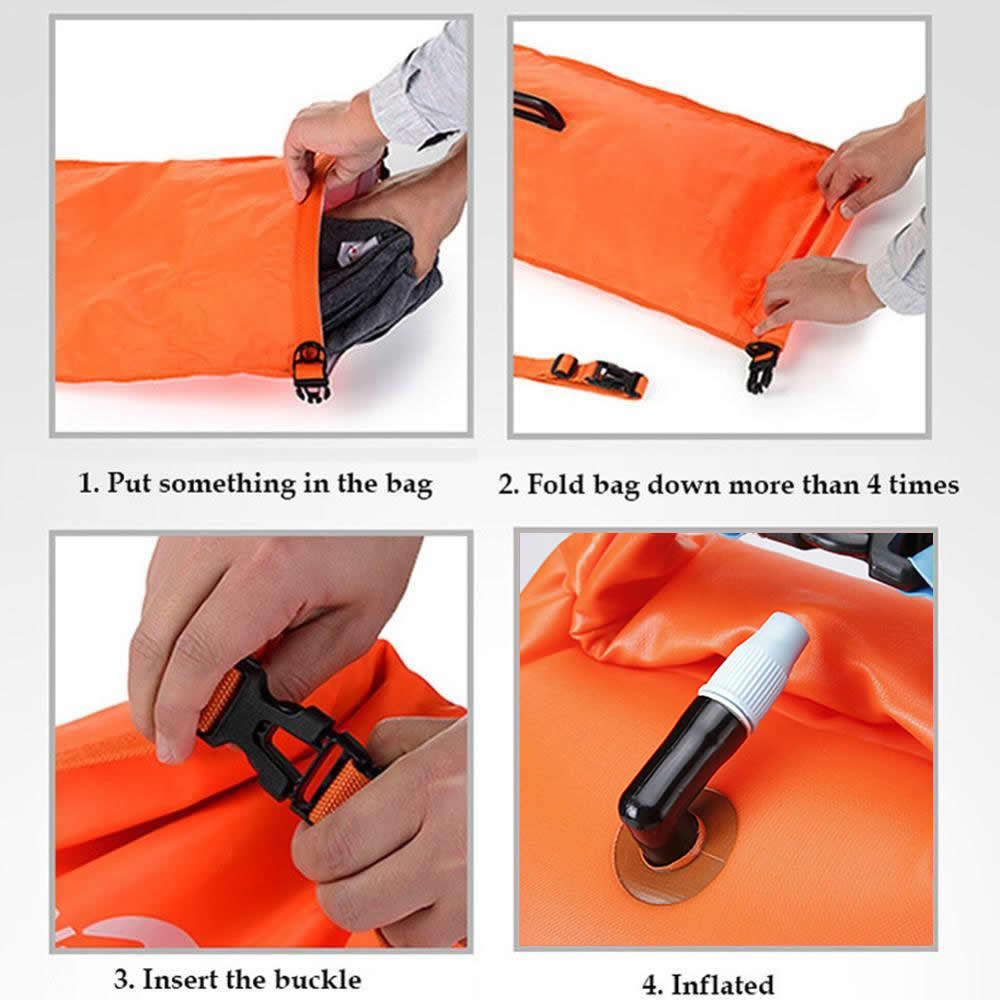 1. Put something in the bag

2. Fold bag down more than 4 times

3. Insert the buckle

4. Inflated