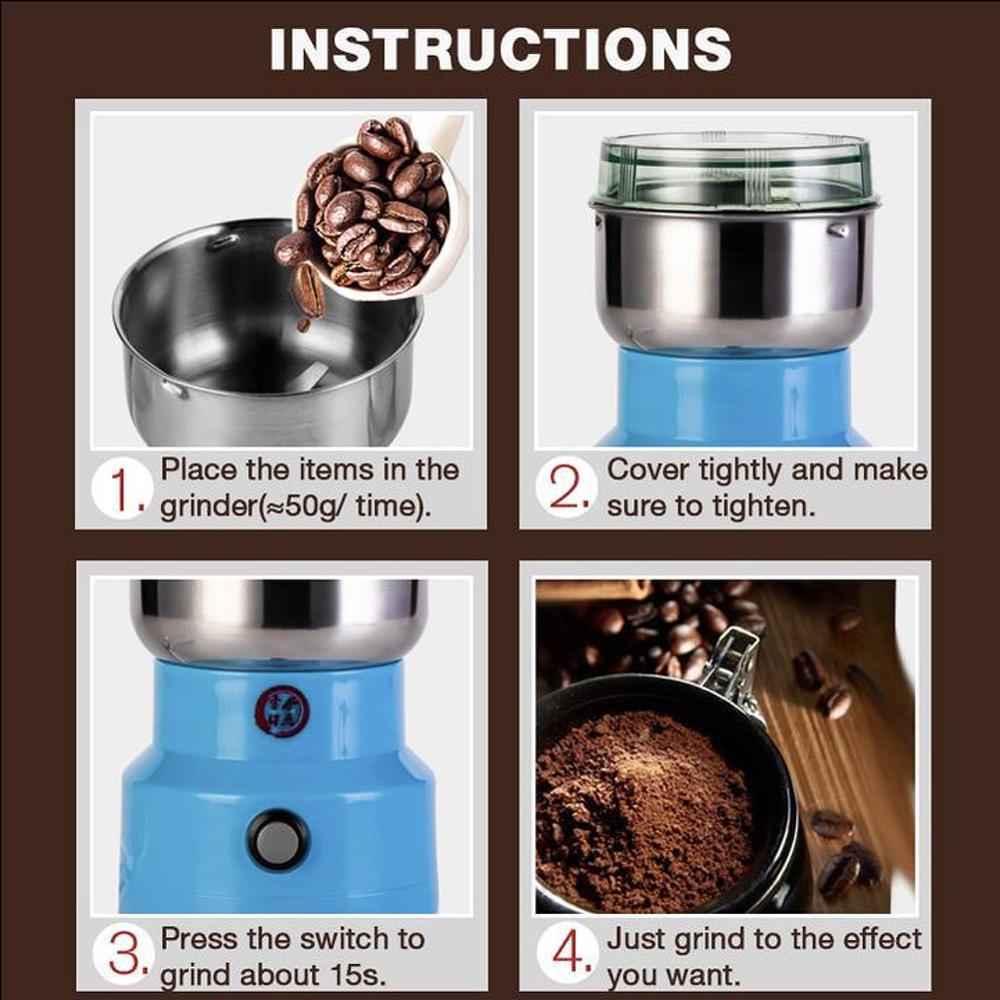 INSTRUCTIONS

1. Place the items in the grinder(≈50g/ time).

2. Cover tightly and make sure to tighten.

3. Press the switch to grind about 15s.

4. Just grind to the effect you want.