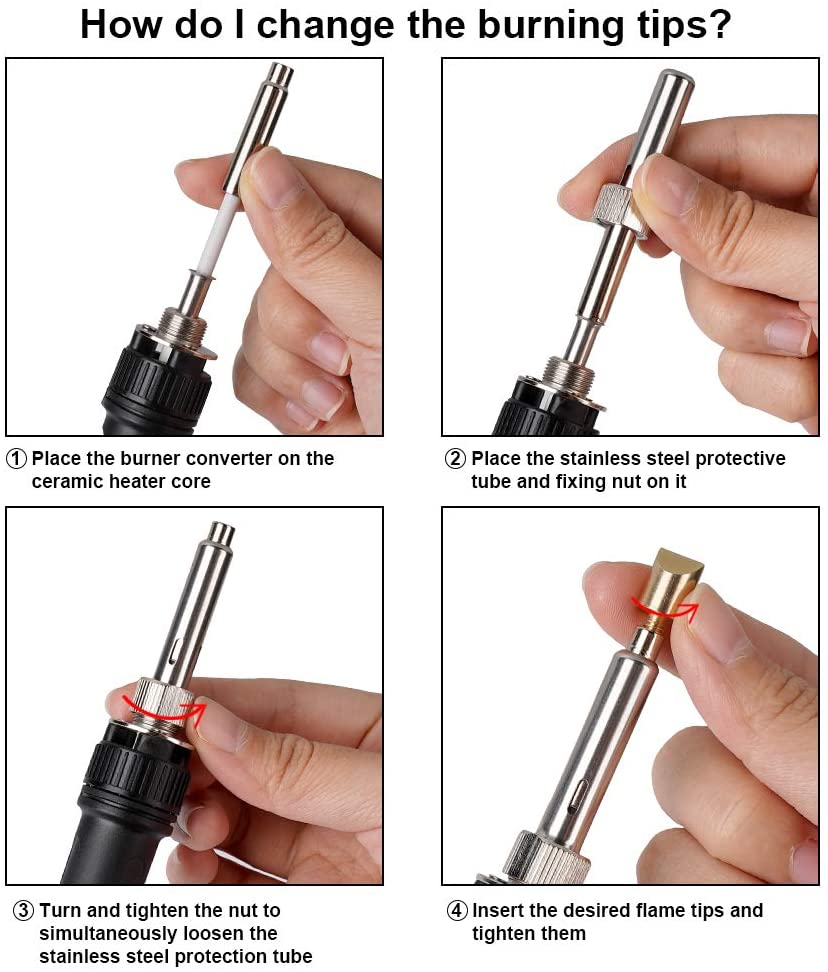 How do I change the burning tips?

① Place the burner converter on the ceramic heater core

② Place the stainless steel protective tube and fixing nut on it

③ Turn and tighten the nut to simultaneously loosen the stainless steel protection tube

④ Insert the desired flame tips and tighten them