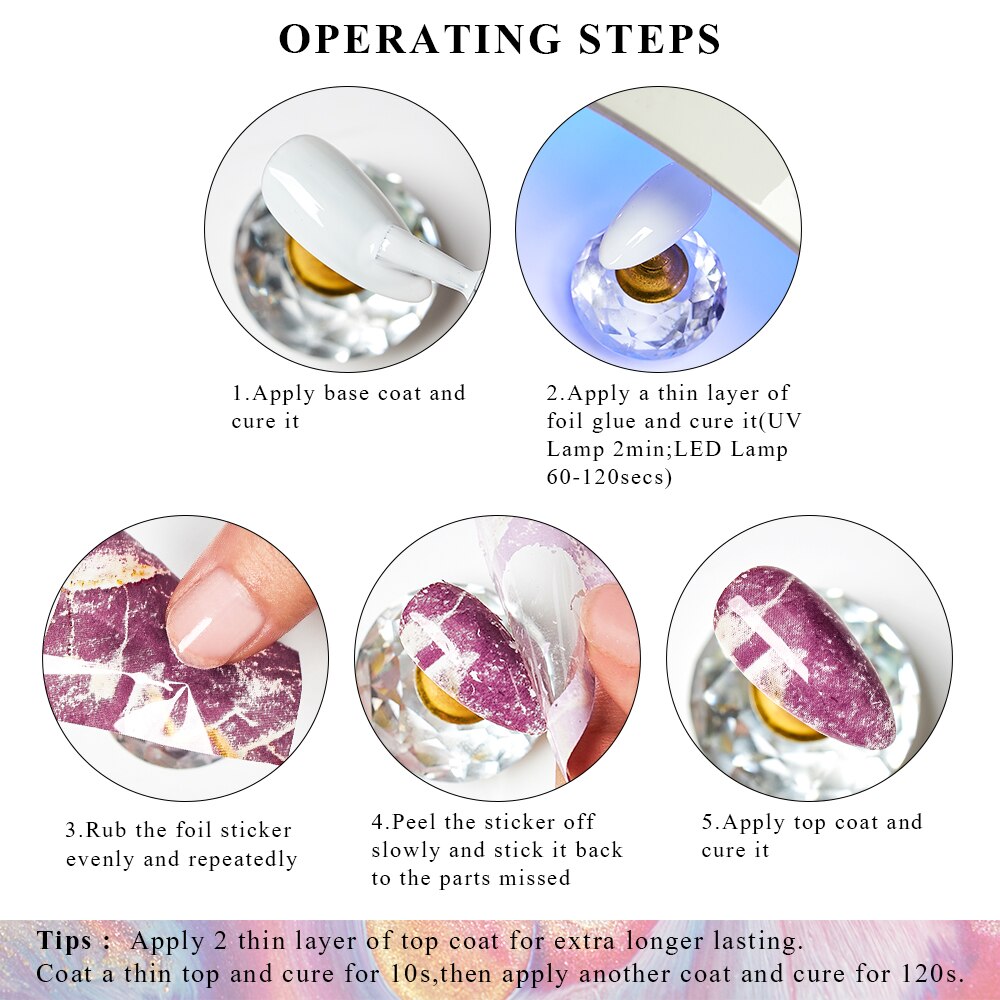 OPERATING STEPS

1.Apply base coat and cure it

2.Apply a thin layer of foil glue and cure it(UV Lamp 2min;LED Lamp 60-120secs)

3.Rub the foil sticker evenly and repeatedly

4.Peel the sticker off slowly and stick it back to the parts missed

5.Apply top coat and cure it

Tips : Apply 2 thin layer of top coat for extra longer lasting.
Coat a thin top and cure for 10s,then apply another coat and cure for 120s.