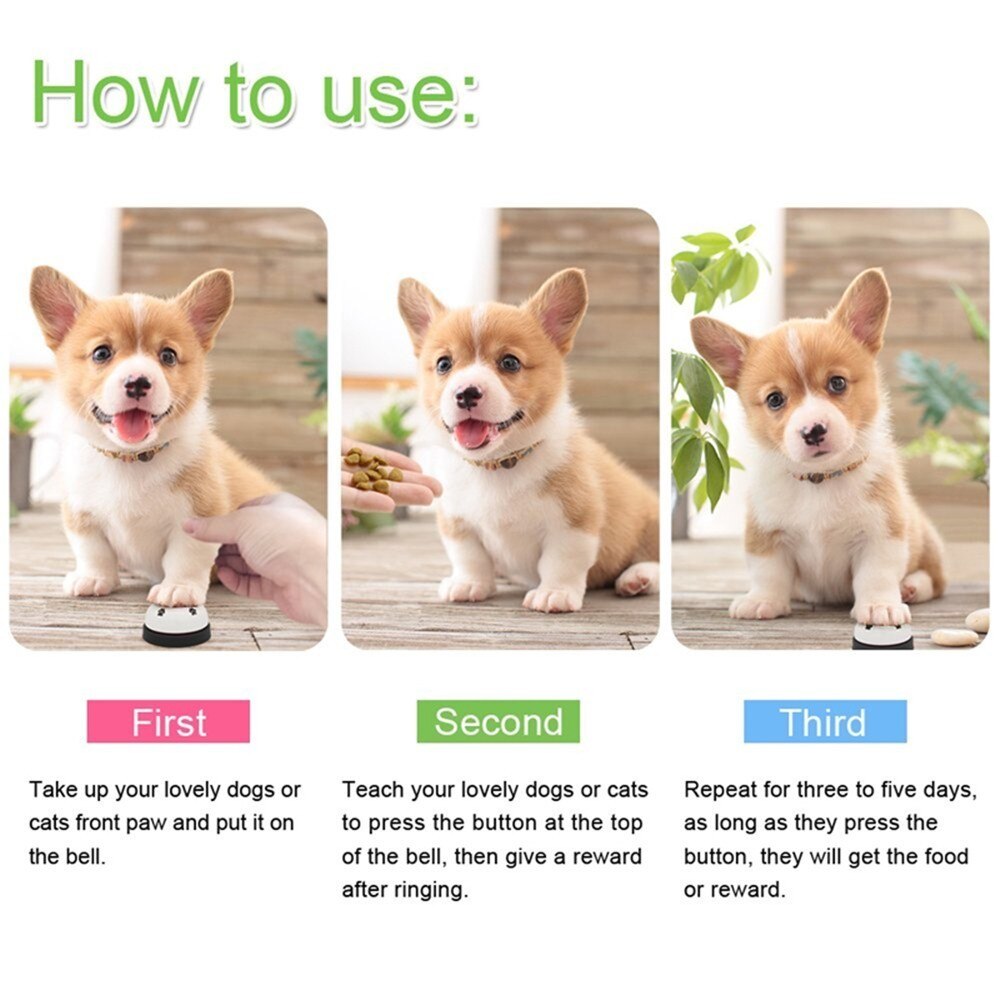 How to use:

First

Take up your lovely dogs or cats front paw and put it on the bell.

Second

Teach your lovely dogs or cats to press the button at the top of the bell, then give a reward after ringing.

Third

Repeat for three to five days, as long as they press the button, they will get the food or reward.