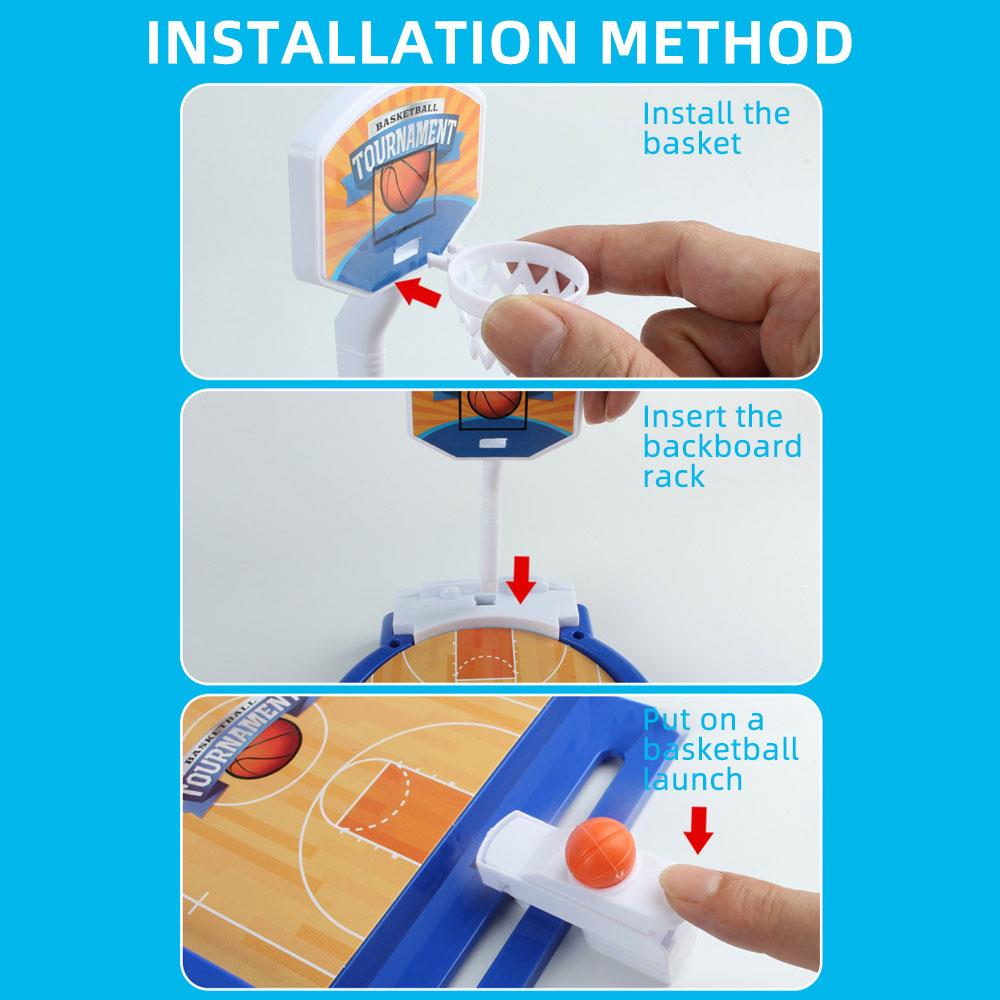 INSTALLATION METHOD

BASKETBALL
TOURNAMENT

Install the basket

Insert the backboard rack

BASKETBALL
TOURNAMENT

Put on a basketball launch