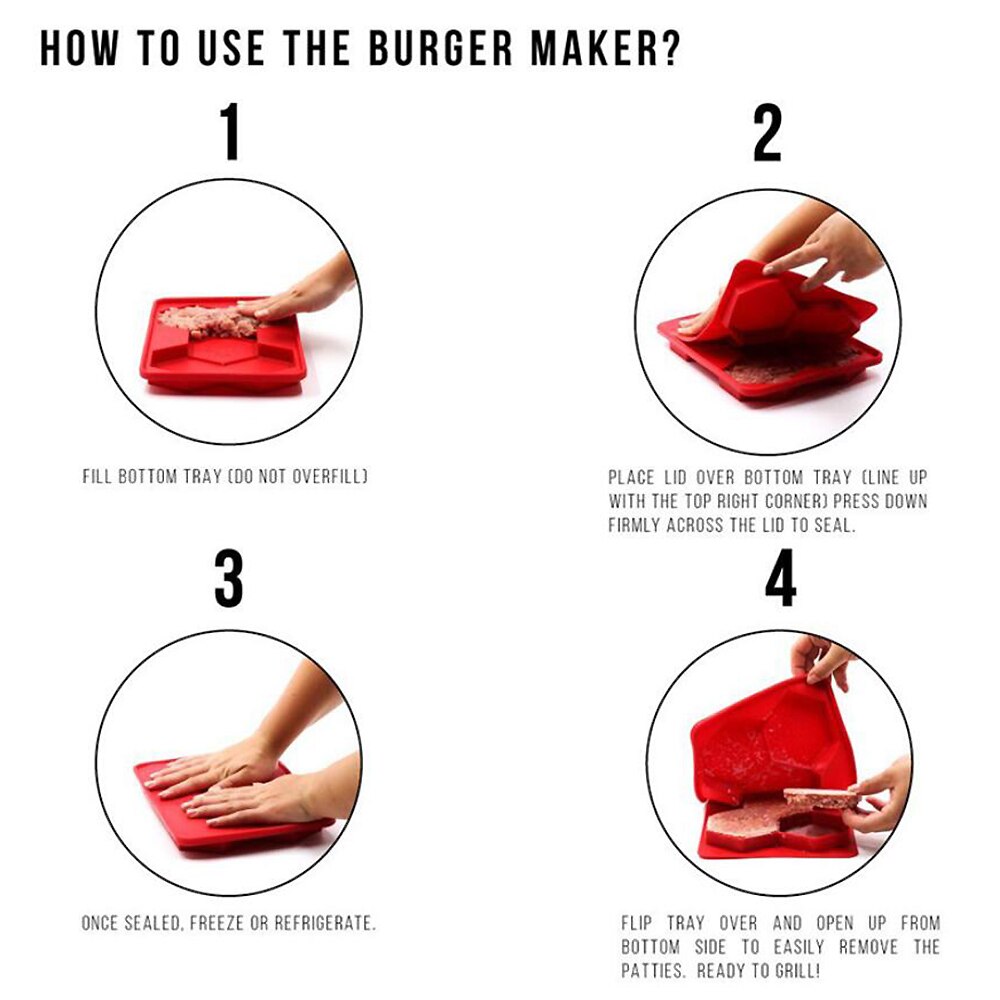 HOW TO USE THE BURGER MAKER?

1

FILL BOTTOM TRAY (DO NOT OVERFILL)

2

PLACE LID OVER BOTTOM TRAY (LINE UP WITH THE TOP RIGHT CORNER) PRESS DOWN FIRMLY ACROSS THE LID TO SEAL.

3

ONCE SEALED, FREEZE OR REFRIGERATE.

4

FLIP TRAY OVER AND OPEN UP FROM BOTTOM SIDE TO EASILY REMOVE THE PATTIES. READY TO GRILL!