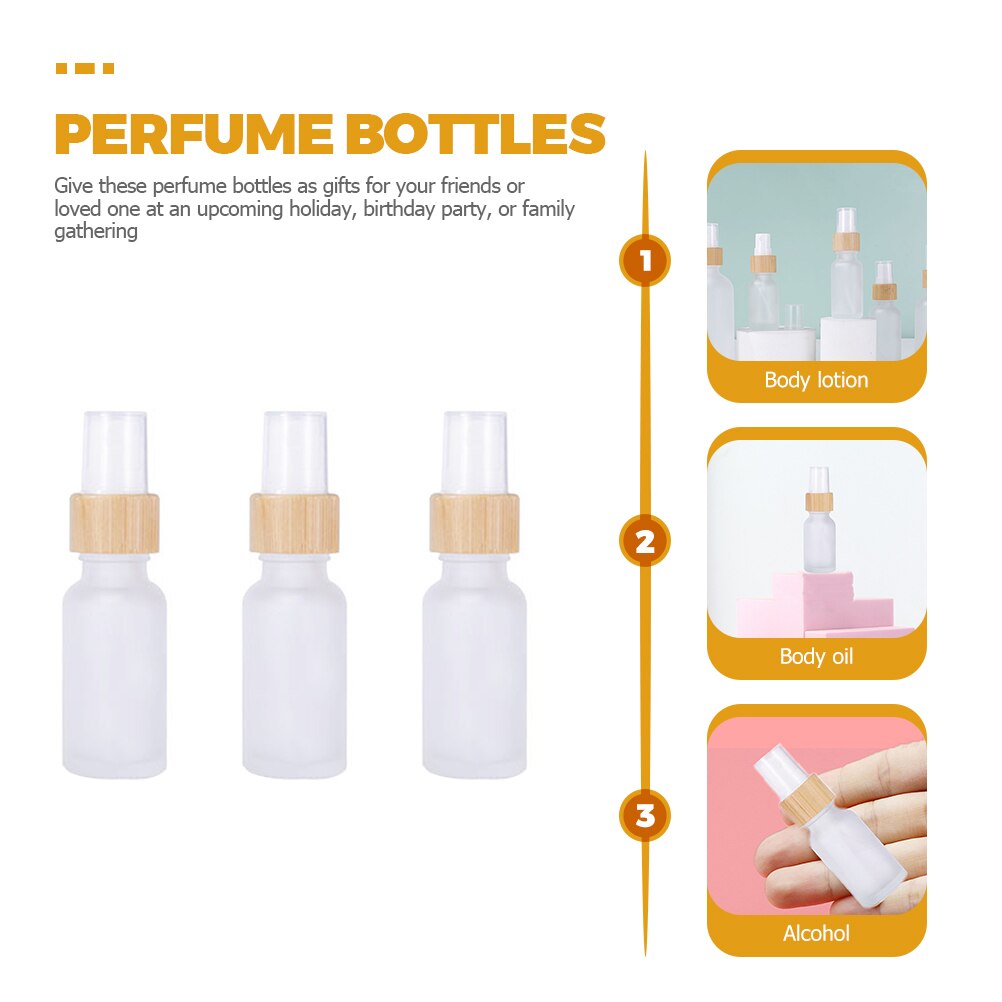 PERFUME BOTTLES

Give these perfume bottles as gifts for your friends or loved one at an upcoming holiday, birthday party, or family gathering

1

Body lotion

2

Body oil

3

Alcohol